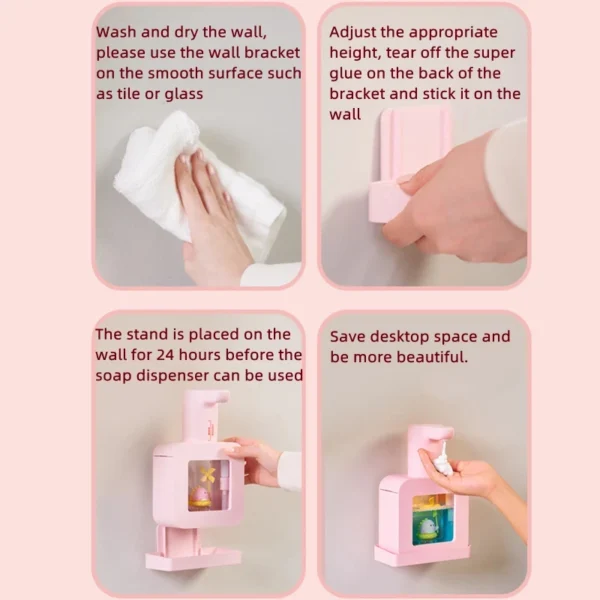 Wash and dry the wall, please use the wall bracket on the smooth surface such as tile or glass

Adjust the appropriate height, tear off the super glue on the back of the bracket and stick it on the wall

The stand is placed on the wall for 24 hours before the soap dispenser can be used

Save desktop space and be more beautiful.