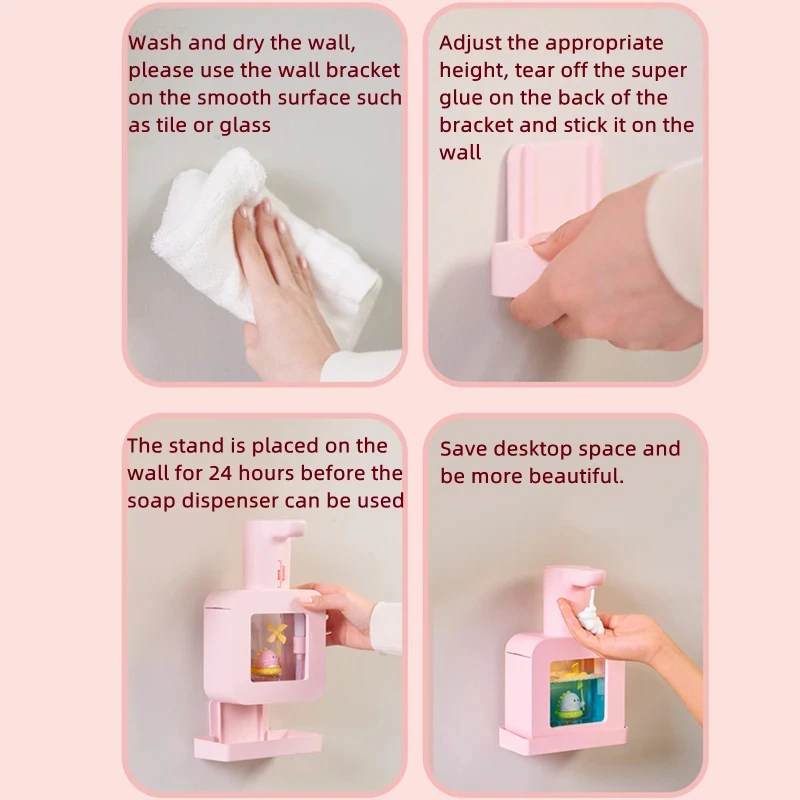 Wash and dry the wall, please use the wall bracket on the smooth surface such as tile or glass

Adjust the appropriate height, tear off the super glue on the back of the bracket and stick it on the wall

The stand is placed on the wall for 24 hours before the soap dispenser can be used

Save desktop space and be more beautiful.