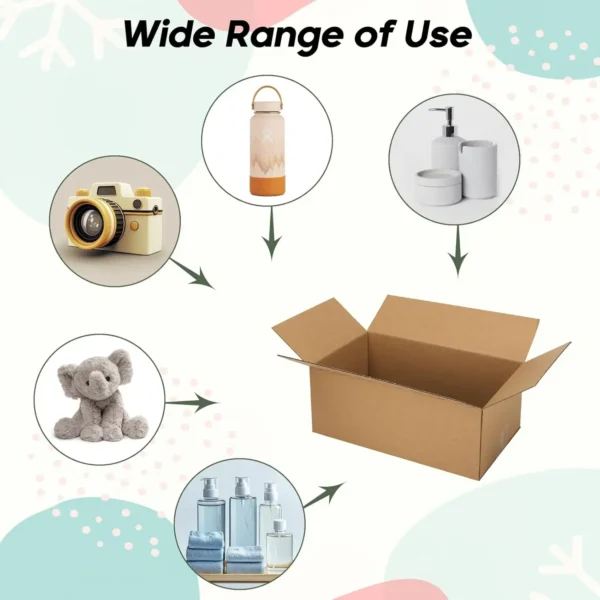 Wide Range of Use