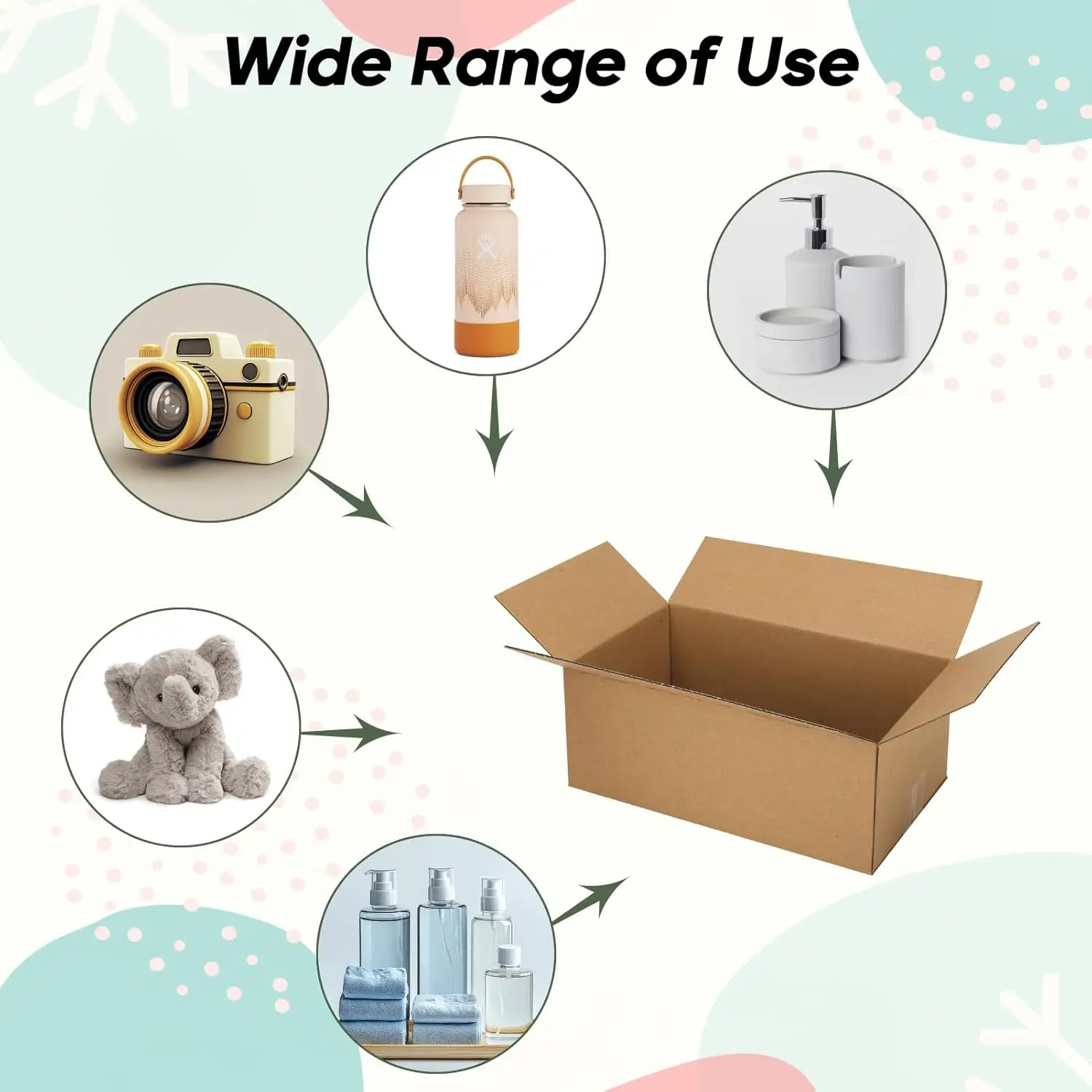 Wide Range of Use