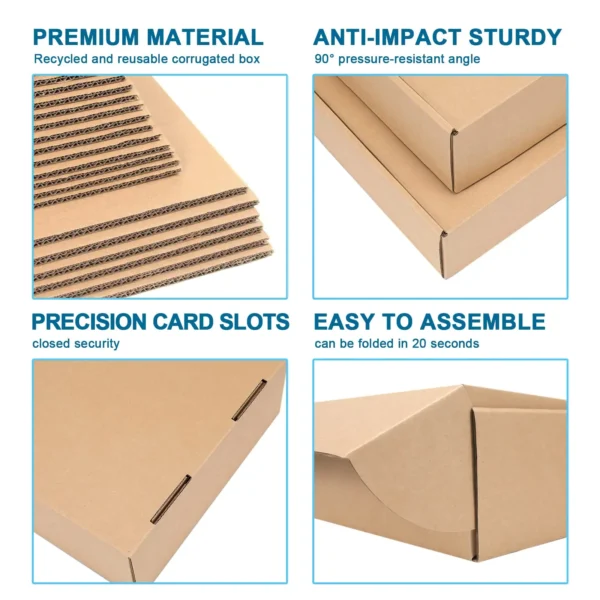 PREMIUM MATERIAL
Recycled and reusable corrugated box

ANTI-IMPACT STURDY
90° pressure-resistant angle

PRECISION CARD SLOTS
closed security

EASY TO ASSEMBLE
can be folded in 20 seconds