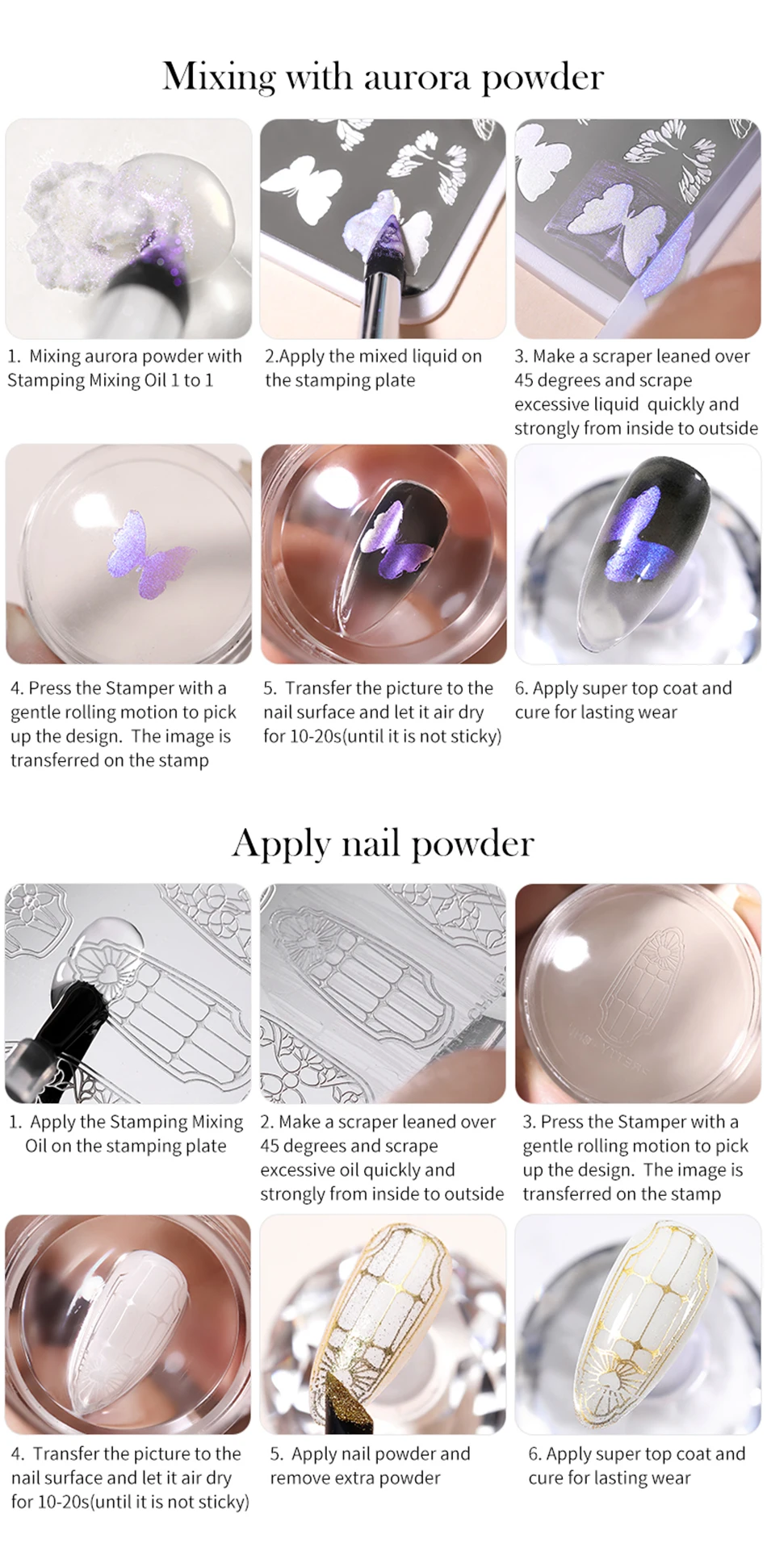 Mixing with aurora powder

1. Mixing aurora powder with Stamping Mixing Oil 1 to 1

2.Apply the mixed liquid on the stamping plate

3. Make a scraper leaned over 45 degrees and scrape excessive liquid quickly and strongly from inside to outside

4. Press the Stamper with a gentle rolling motion to pick up the design. The image is transferred on the stamp

5. Transfer the picture to the nail surface and let it air dry for 10-20s(until it is not sticky)

6. Apply super top coat and cure for lasting wear

Apply nail powder

1. Apply the Stamping Mixing Oil on the stamping plate

2. Make a scraper leaned over 45 degrees and scrape excessive oil quickly and strongly from inside to outside

3. Press the Stamper with a gentle rolling motion to pick up the design. The image is transferred on the stamp

4. Transfer the picture to the nail surface and let it air dry for 10-20s(until it is not sticky)

5. Apply nail powder and remove extra powder

6. Apply super top coat and cure for lasting wear