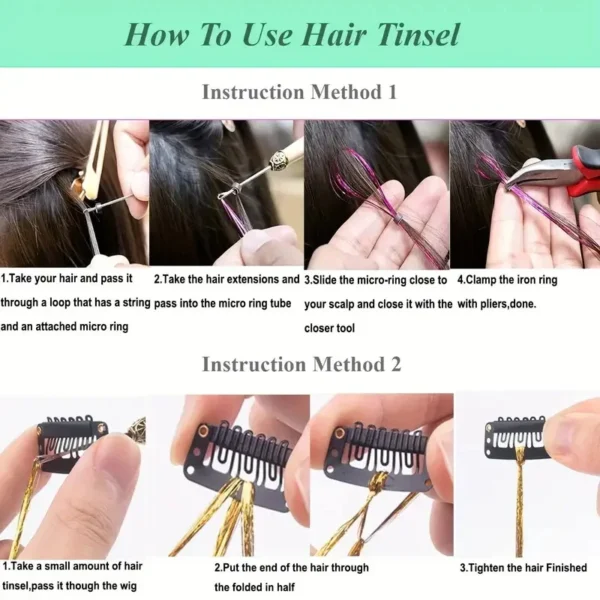 How To Use Hair Tinsel

Instruction Method 1

1.Take your hair and pass it through a loop that has a string and an attached micro ring

2.Take the hair extensions and pass into the micro ring tube

3.Slide the micro-ring close to your scalp and close it with the closer tool

4.Clamp the iron ring with pliers,done.

Instruction Method 2

1.Take a small amount of hair tinsel,pass it though the wig

2.Put the end of the hair through the folded in half

3.Tighten the hair Finished