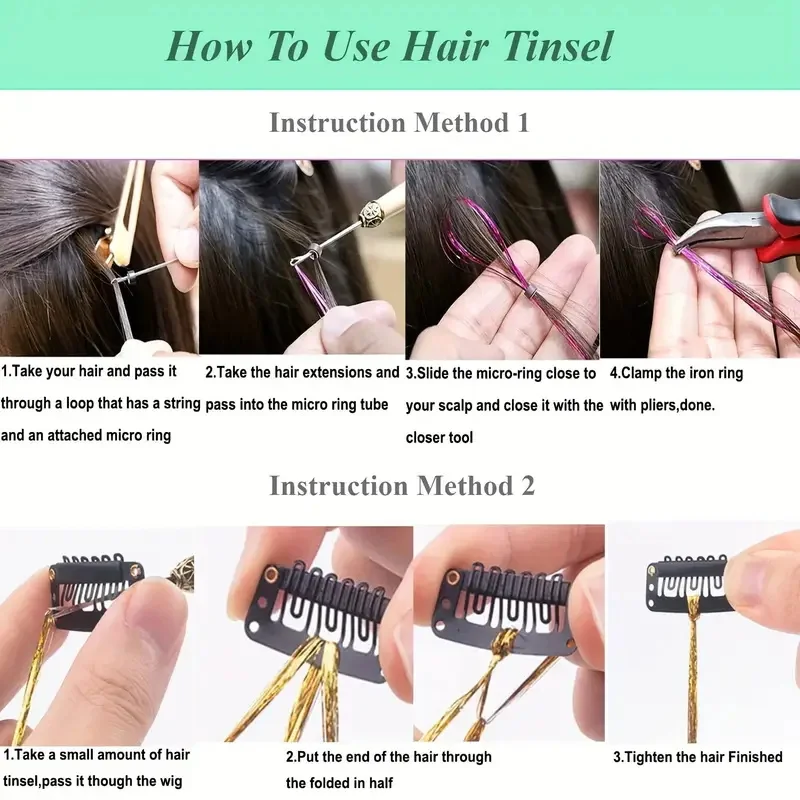 How To Use Hair Tinsel

Instruction Method 1

1.Take your hair and pass it through a loop that has a string and an attached micro ring

2.Take the hair extensions and pass into the micro ring tube

3.Slide the micro-ring close to your scalp and close it with the closer tool

4.Clamp the iron ring with pliers,done.

Instruction Method 2

1.Take a small amount of hair tinsel,pass it though the wig

2.Put the end of the hair through the folded in half

3.Tighten the hair Finished