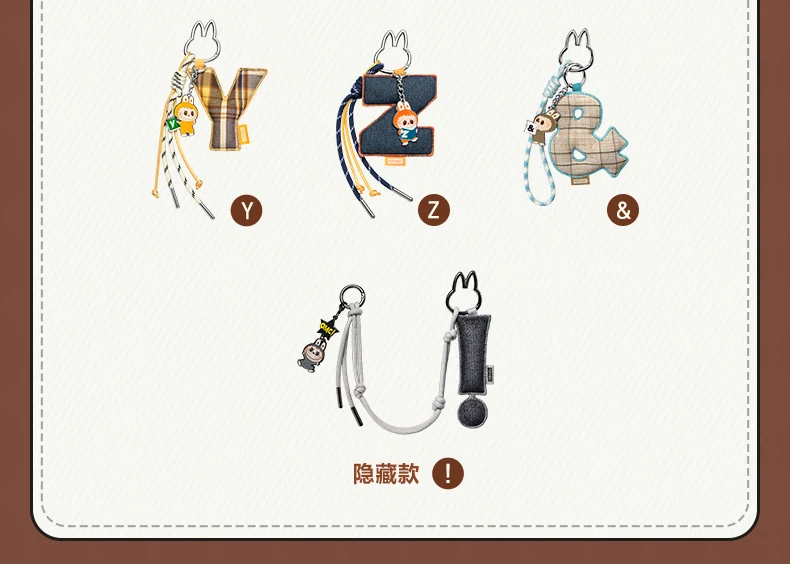 Y Z &

OMG!

隐藏款 !