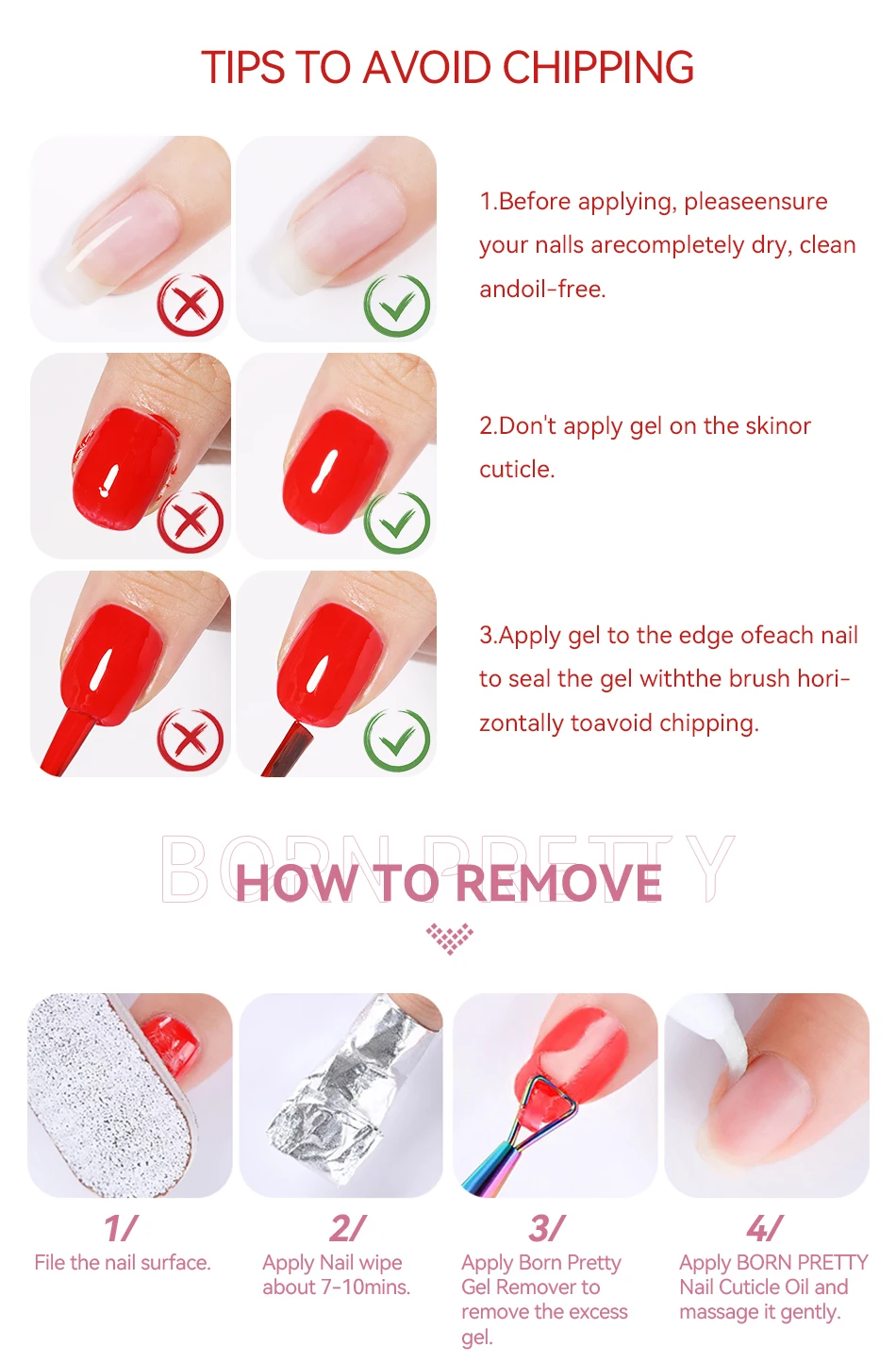 TIPS TO AVOID CHIPPING

1.Before applying, pleaseensure your nalls arecompletely dry, clean andoil-free.

2.Don't apply gel on the skinor cuticle.

3.Apply gel to the edge ofeach nail to seal the gel withthe brush horizontally toavoid chipping.

BORN PRETTY

HOW TO REMOVE

1/
File the nail surface.

2/
Apply Nail wipe about 7-10mins.

3/
Apply Born Pretty Gel Remover to remove the excess gel.

4/
Apply BORN PRETTY Nail Cuticle Oil and massage it gently.