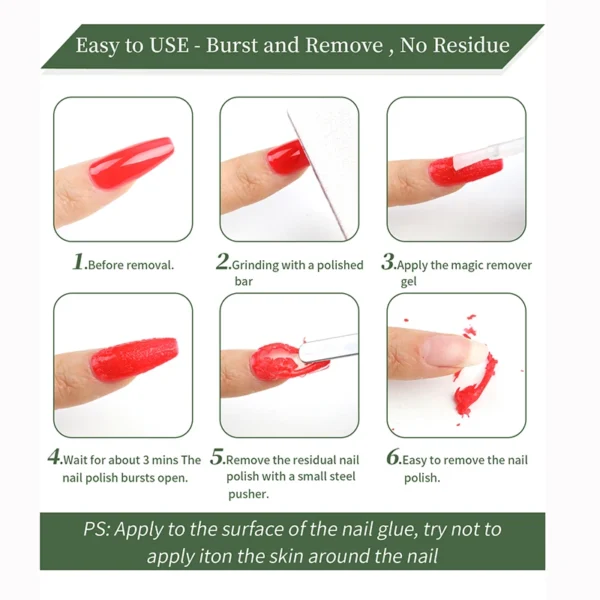 Easy to USE - Burst and Remove , No Residue

1.Before removal.

2.Grinding with a polished bar

3.Apply the magic remover gel

4.Wait for about 3 mins The nail polish bursts open.

5.Remove the residual nail polish with a small steel pusher.

6.Easy to remove the nail polish.

PS: Apply to the surface of the nail glue, try not to apply iton the skin around the nail