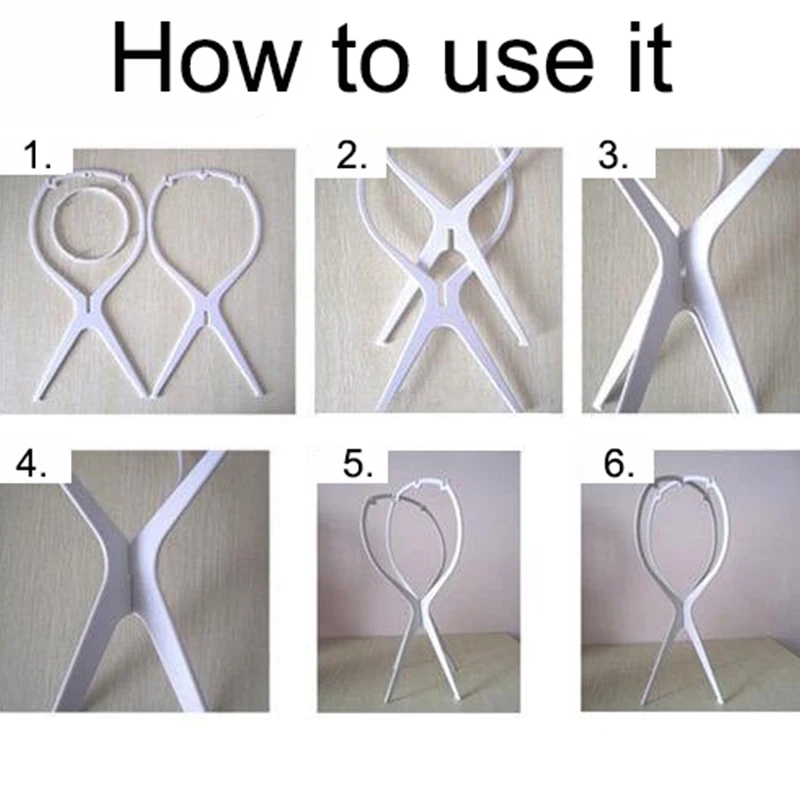 How to use it

1.

2.

3.

4.

5.

6.