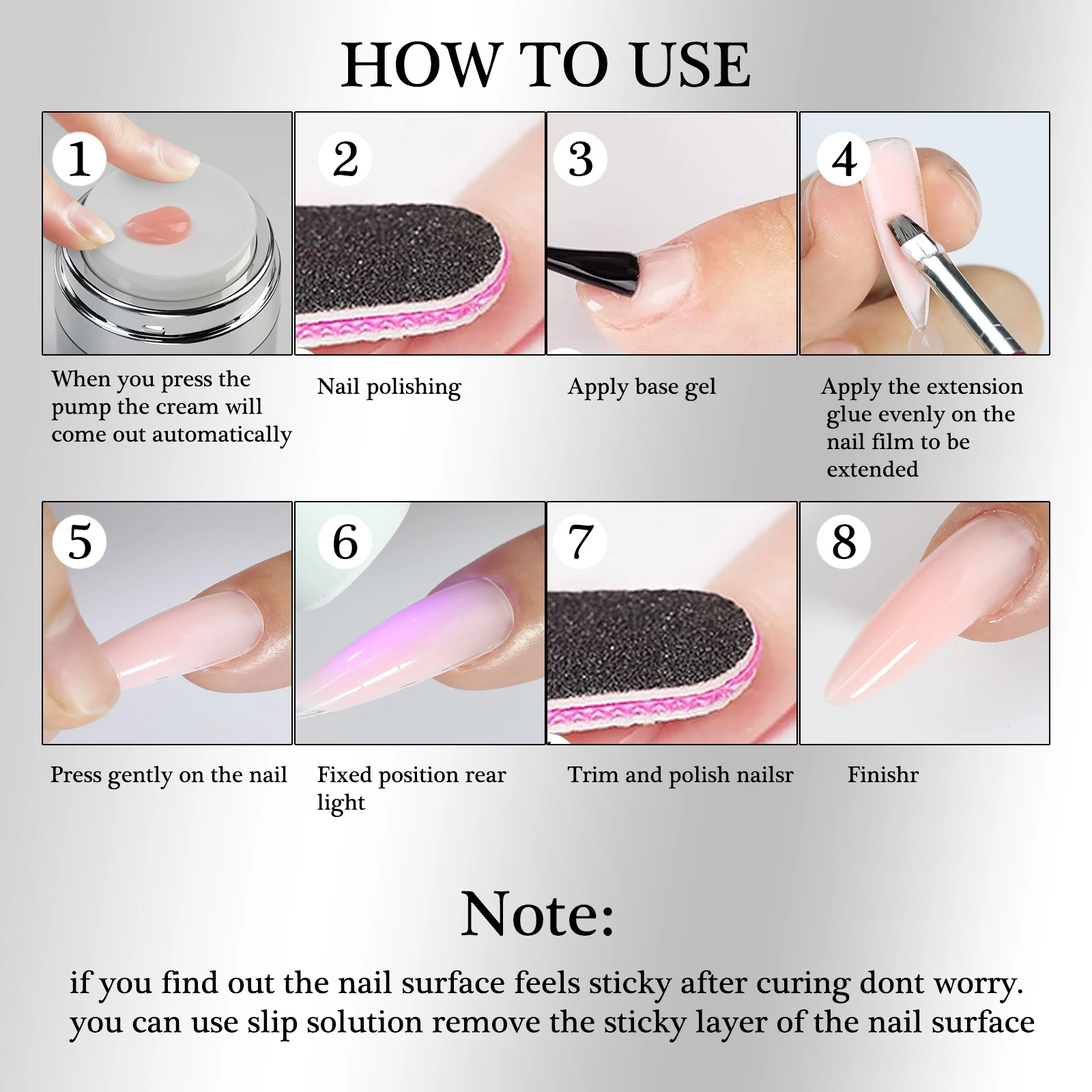 HOW TO USE

1

When you press the pump the cream will come out automatically

2

Nail polishing

3

Apply base gel

4

Apply the extension glue evenly on the nail film to be extended

5

Press gently on the nail

6

Fixed position rear light

7

Trim and polish nailsr

8

Finishr

Note:

if you find out the nail surface feels sticky after curing dont worry. you can use slip solution remove the sticky layer of the nail surface