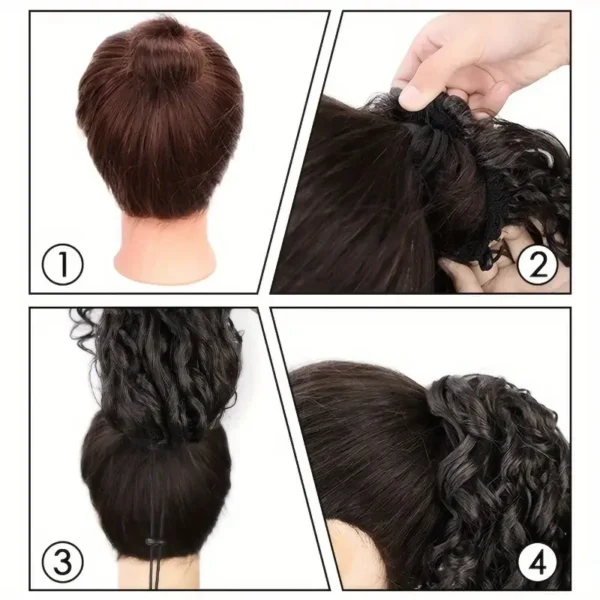 1
2
3
4