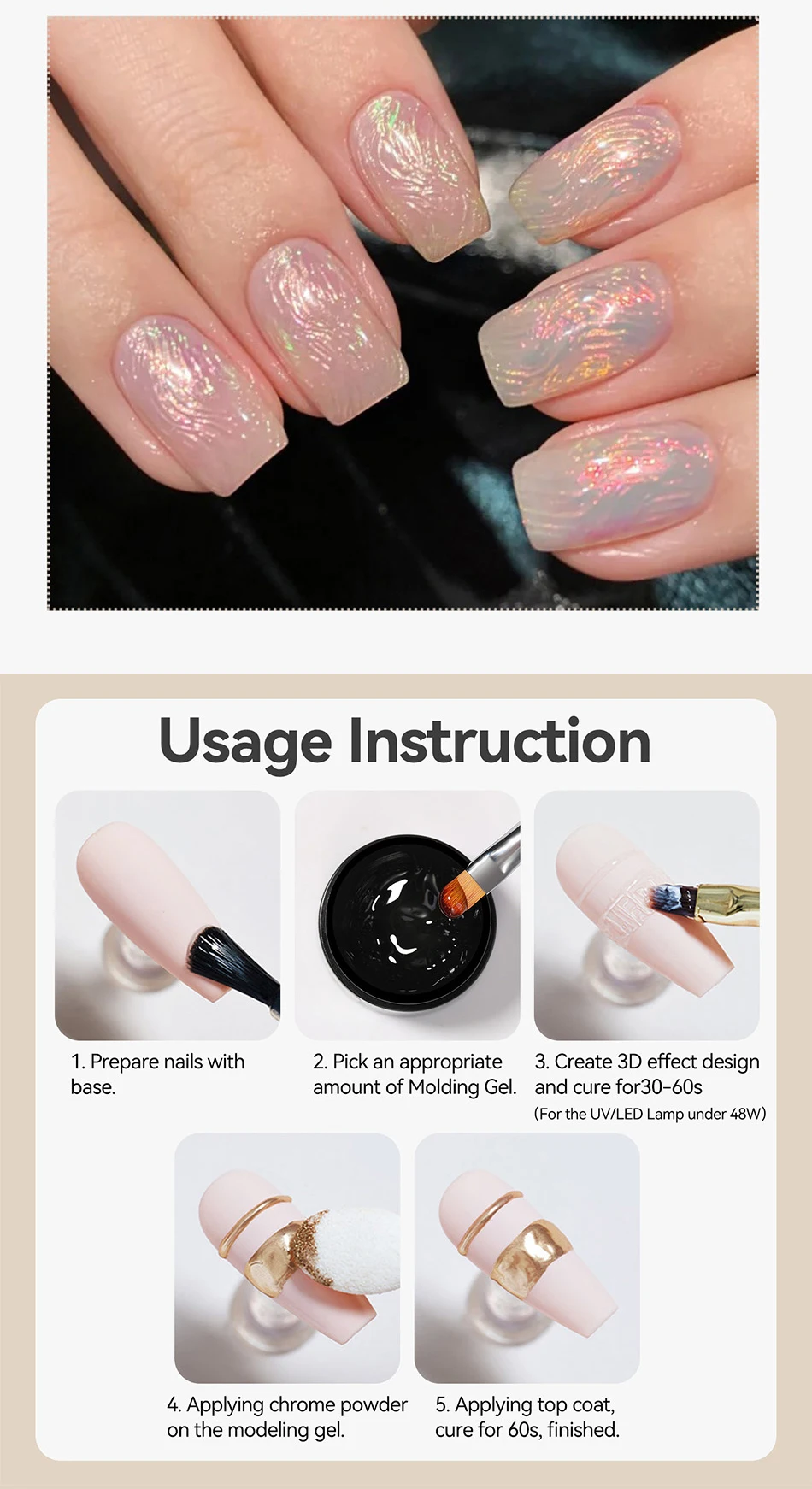 Usage Instruction

1. Prepare nails with base.

2. Pick an appropriate amount of Molding Gel.

3. Create 3D effect design and cure for30-60s
(For the UV/LED Lamp under 48W)

4. Applying chrome powder on the modeling gel.

5. Applying top coat, cure for 60s, finished.