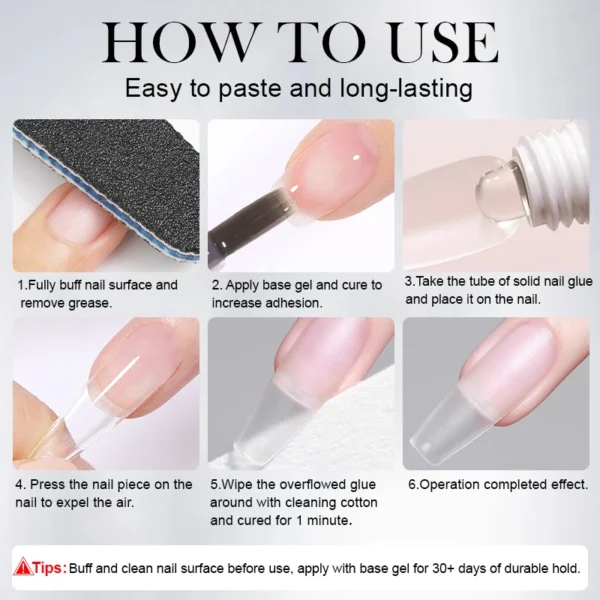 HOW TO USE
Easy to paste and long-lasting

1.Fully buff nail surface and remove grease.

2. Apply base gel and cure to increase adhesion.

3.Take the tube of solid nail glue and place it on the nail.

4. Press the nail piece on the nail to expel the air.

5.Wipe the overflowed glue around with cleaning cotton and cured for 1 minute.

6.Operation completed effect.

Tips: Buff and clean nail surface before use, apply with base gel for 30+ days of durable hold.