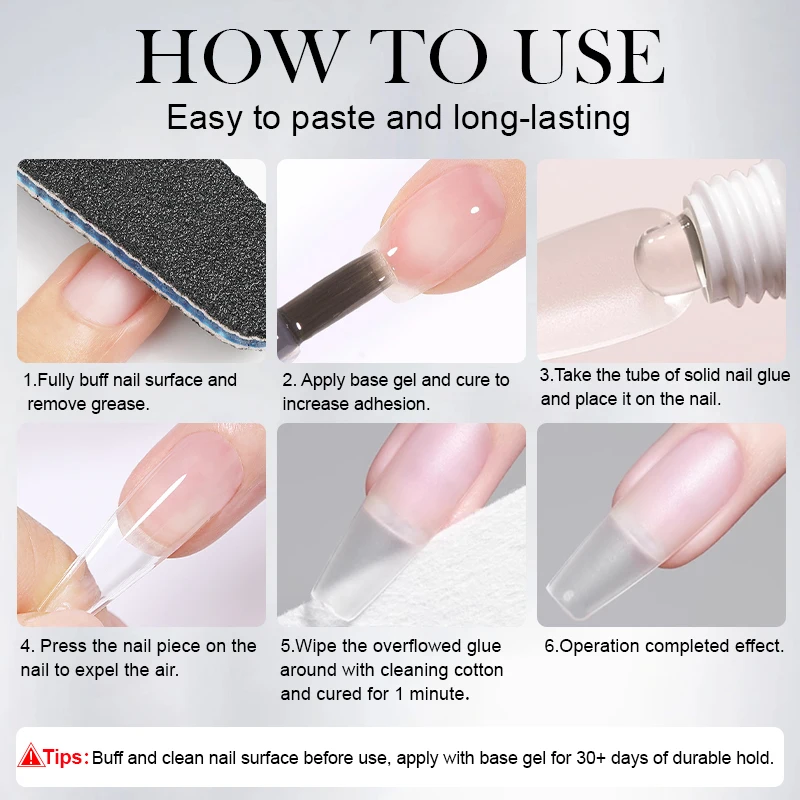 HOW TO USE
Easy to paste and long-lasting

1.Fully buff nail surface and remove grease.

2. Apply base gel and cure to increase adhesion.

3.Take the tube of solid nail glue and place it on the nail.

4. Press the nail piece on the nail to expel the air.

5.Wipe the overflowed glue around with cleaning cotton and cured for 1 minute.

6.Operation completed effect.

Tips: Buff and clean nail surface before use, apply with base gel for 30+ days of durable hold.