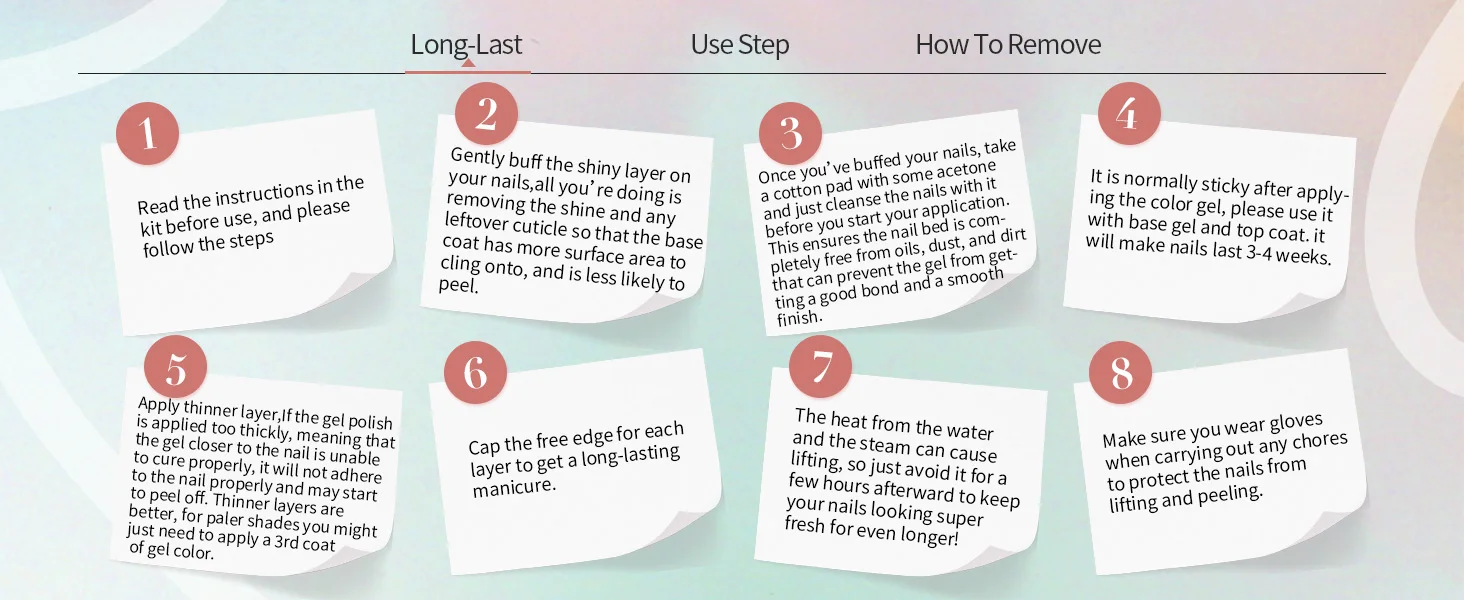 Long-Last Use Step How To Remove

1
Read the instructions in the kit before use, and please follow the steps

2
Gently buff the shiny layer on your nails,all you're doing is removing the shine and any leftover cuticle so that the base coat has more surface area to cling onto, and is less likely to peel.

3
Once you've buffed your nails, take a cotton pad with some acetone and just cleanse the nails with it before you start your application. This ensures the nail bed is completely free from oils, dust, and dirt that can prevent the gel from getting a good bond and a smooth finish.

4
It is normally sticky after applying the color gel, please use it with base gel and top coat. it will make nails last 3-4 weeks.

5
Apply thinner layer,If the gel polish is applied too thickly, meaning that the gel closer to the nail is unable to cure properly, it will not adhere to the nail properly and may start to peel off. Thinner layers are better, for paler shades you might just need to apply a 3rd coat of gel color.

6
Cap the free edge for each layer to get a long-lasting manicure.

7
The heat from the water and the steam can cause lifting, so just avoid it for a few hours afterward to keep your nails looking super fresh for even longer!

8
Make sure you wear gloves when carrying out any chores to protect the nails from lifting and peeling.