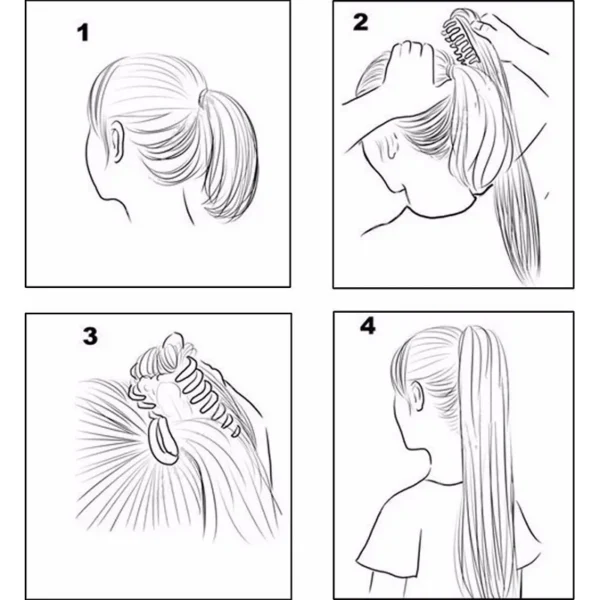 1

2

3

4