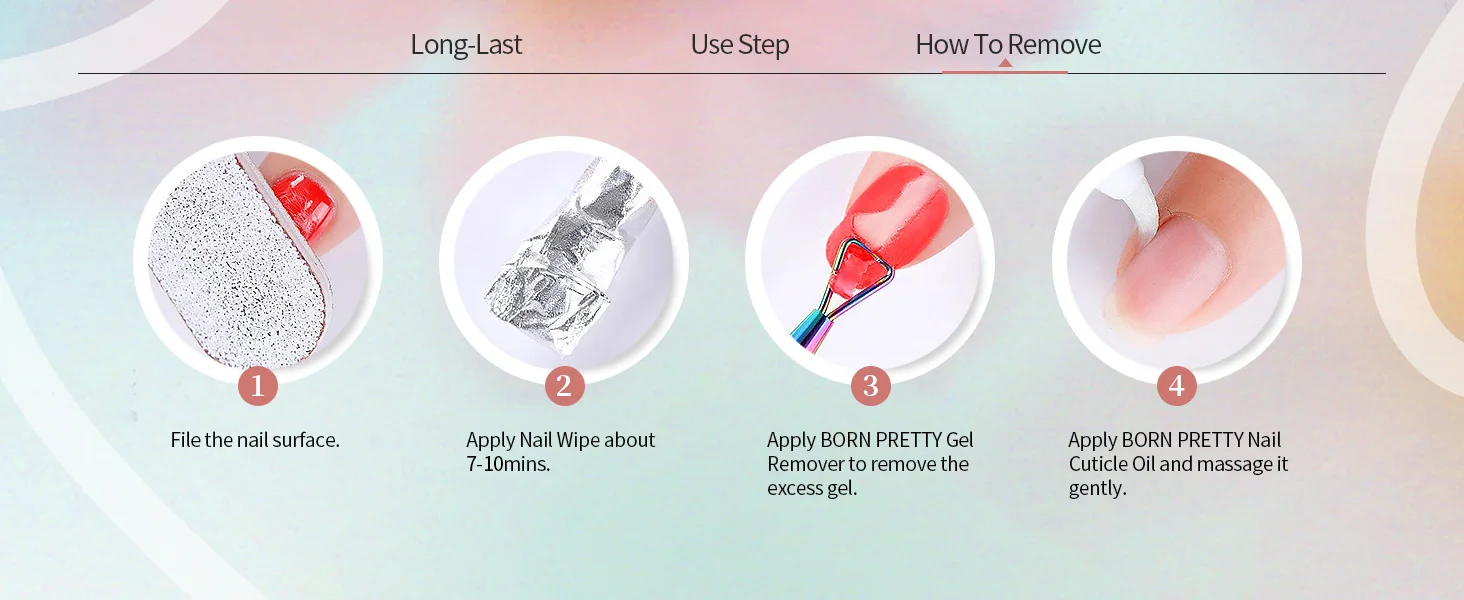 Long-Last Use Step How To Remove

1

File the nail surface.

2

Apply Nail Wipe about 7-10mins.

3

Apply BORN PRETTY Gel Remover to remove the excess gel.

4

Apply BORN PRETTY Nail Cuticle Oil and massage it gently.