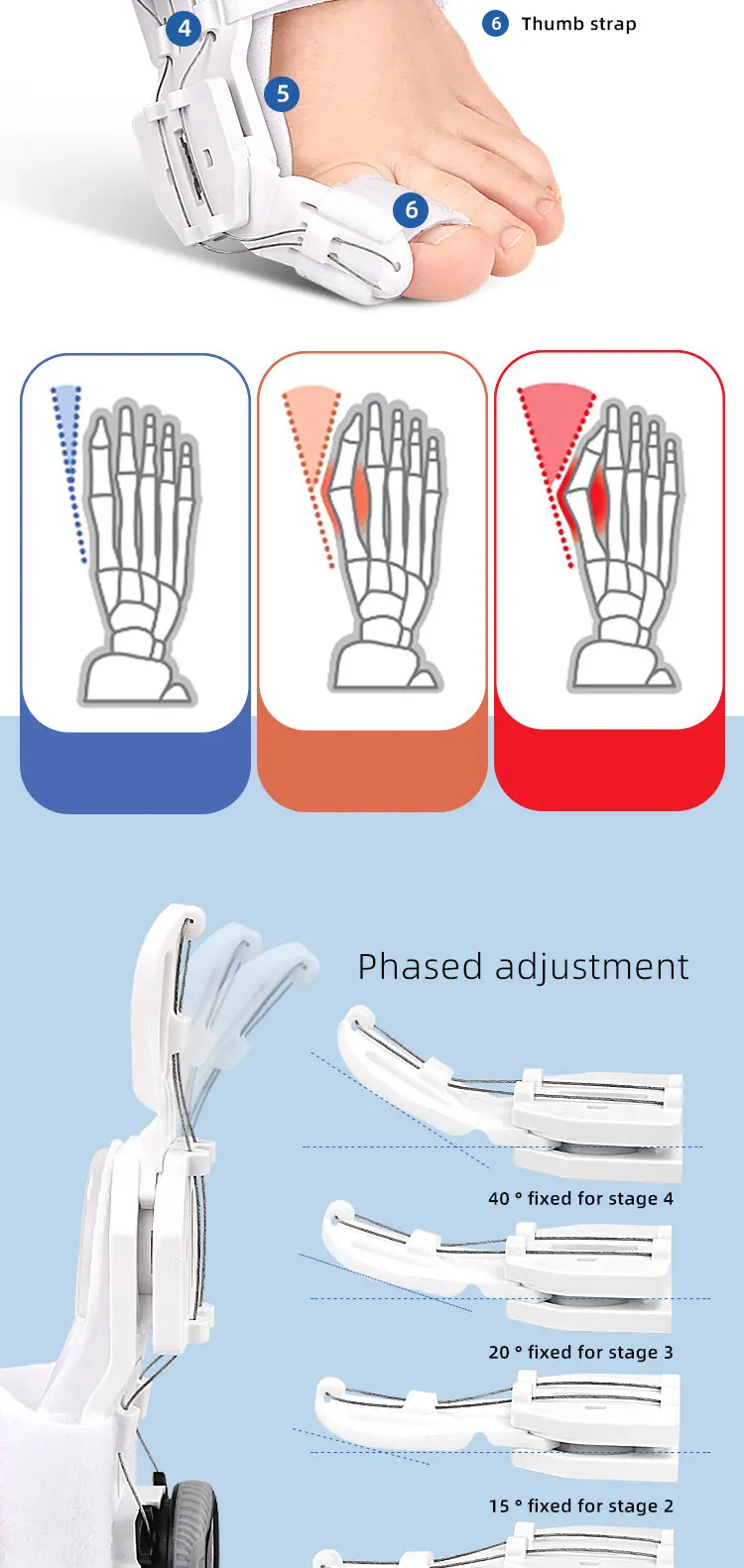 4

5

6

6 Thumb strap

Phased adjustment

40 ° fixed for stage 4

20 ° fixed for stage 3

15 ° fixed for stage 2