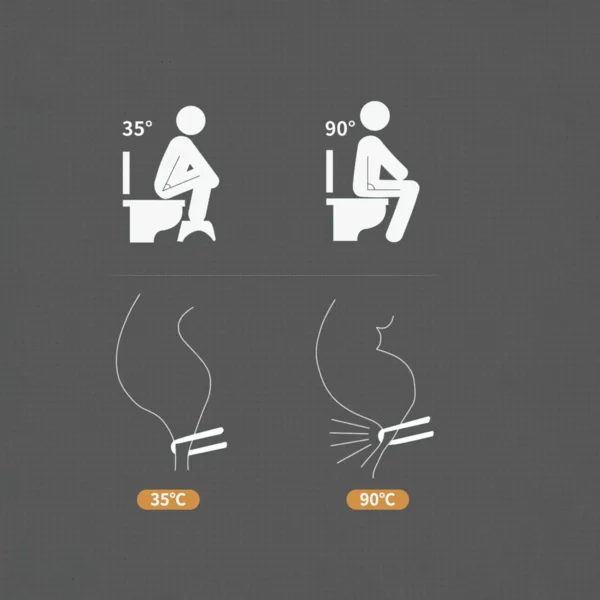 35°

90°

35°C

90°C