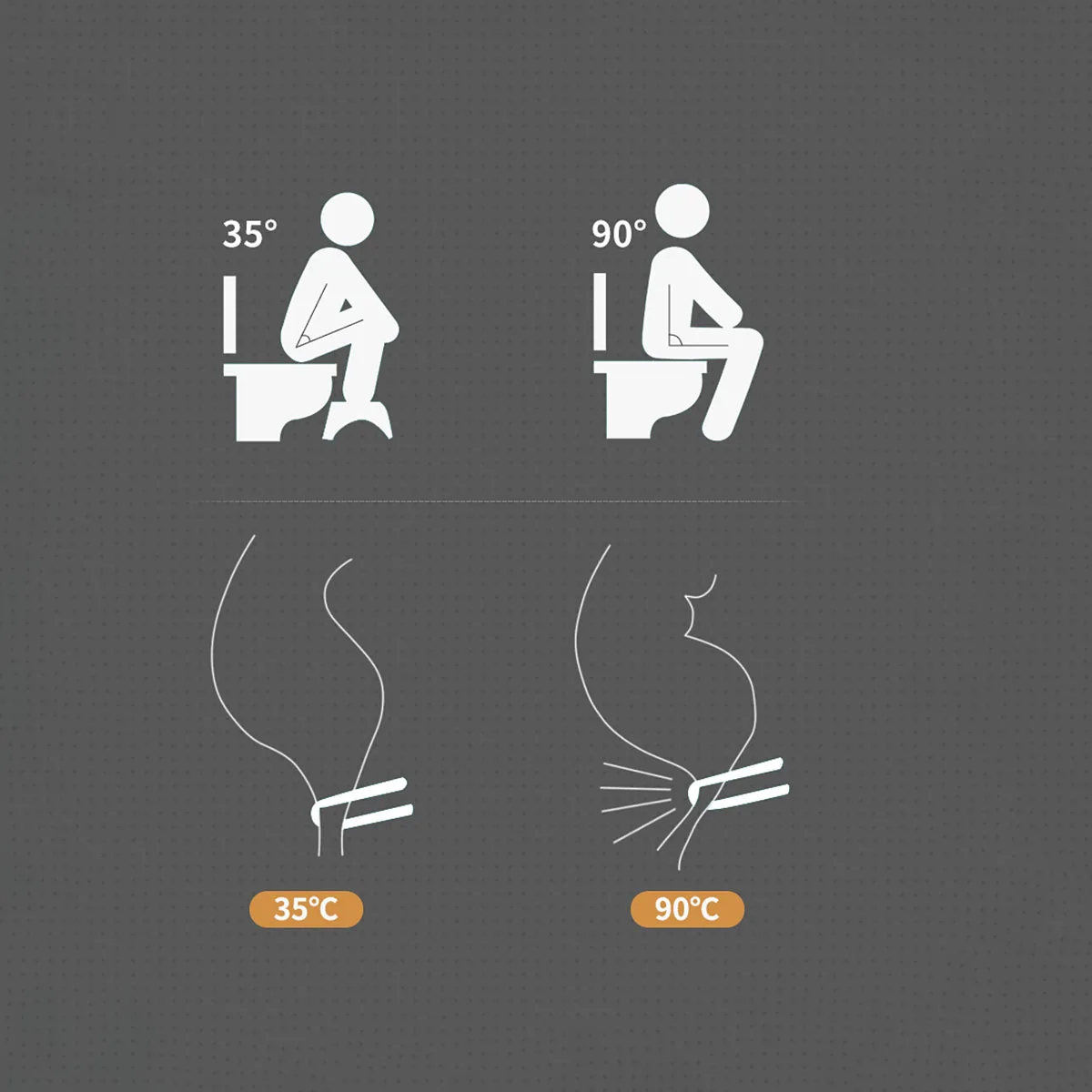 35°

90°

35°C

90°C