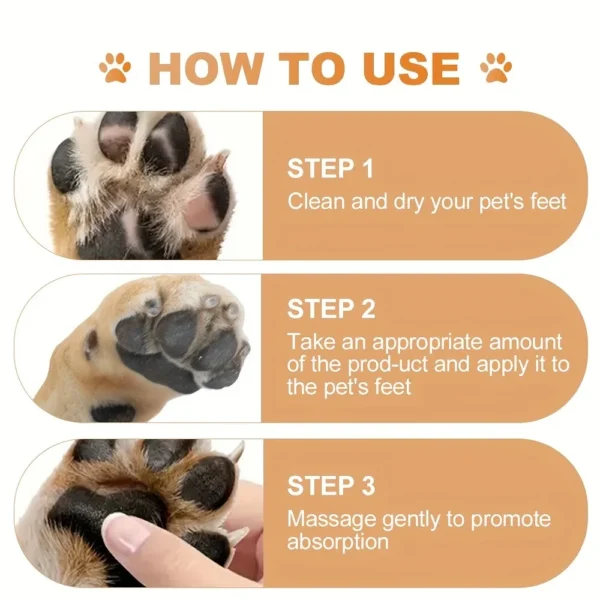 HOW TO USE

STEP 1
Clean and dry your pet's feet

STEP 2
Take an appropriate amount of the prod-uct and apply it to the pet's feet

STEP 3
Massage gently to promote absorption