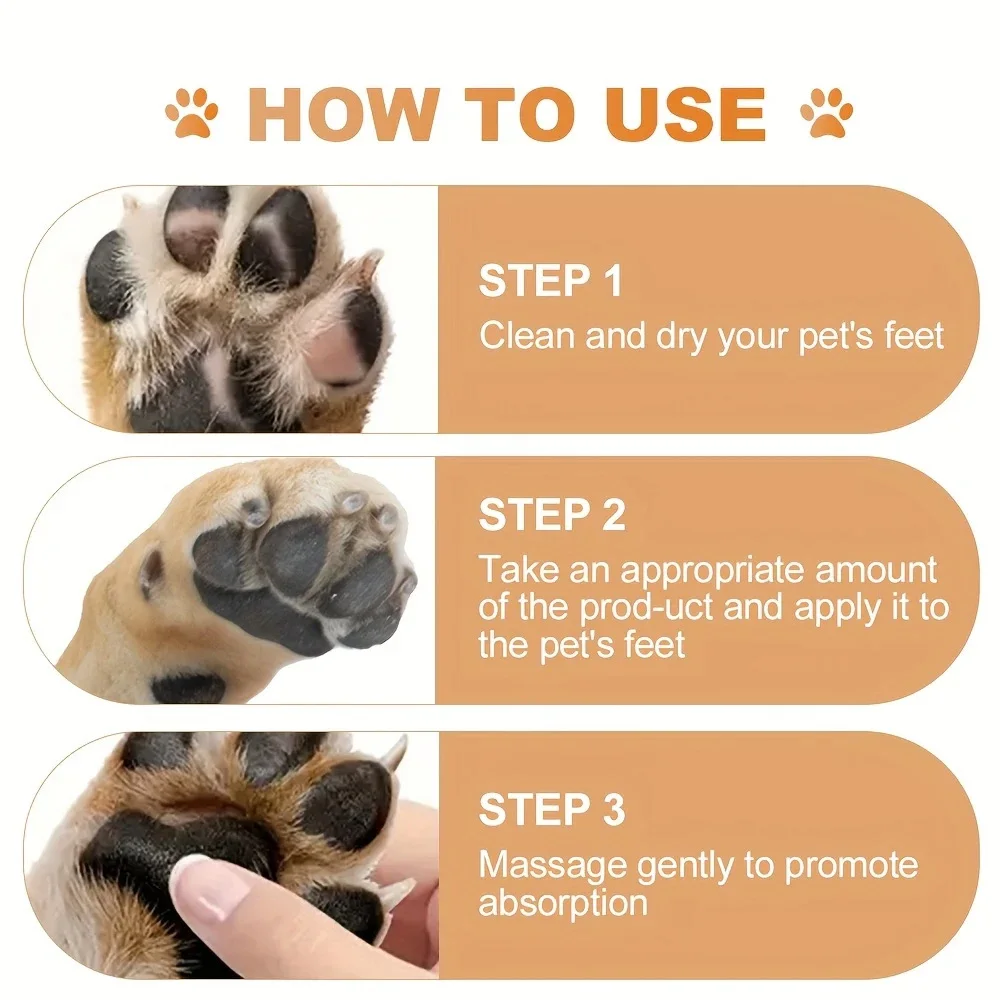 HOW TO USE

STEP 1
Clean and dry your pet's feet

STEP 2
Take an appropriate amount of the prod-uct and apply it to the pet's feet

STEP 3
Massage gently to promote absorption