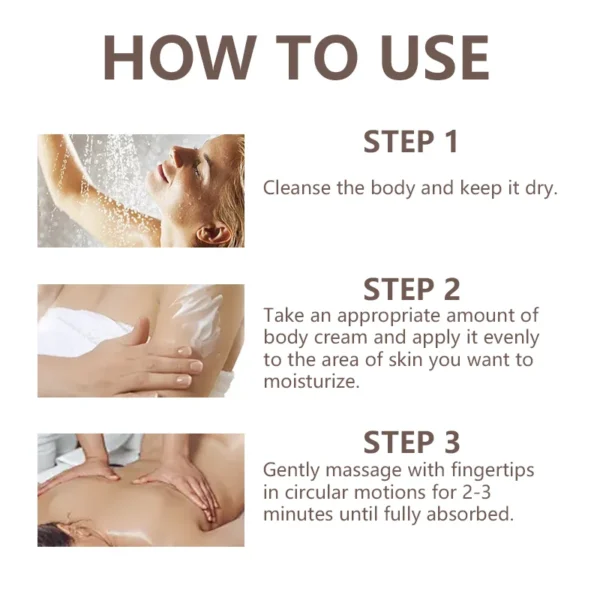 HOW TO USE

STEP 1

Cleanse the body and keep it dry.

STEP 2

Take an appropriate amount of body cream and apply it evenly to the area of skin you want to moisturize.

STEP 3

Gently massage with fingertips in circular motions for 2-3 minutes until fully absorbed.