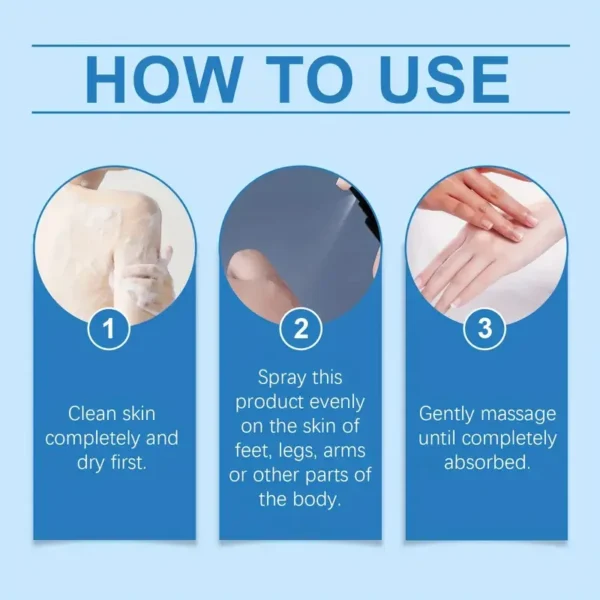 HOW TO USE

1

Clean skin completely and dry first.

2

Spray this product evenly on the skin of feet, legs, arms or other parts of the body.

3

Gently massage until completely absorbed.