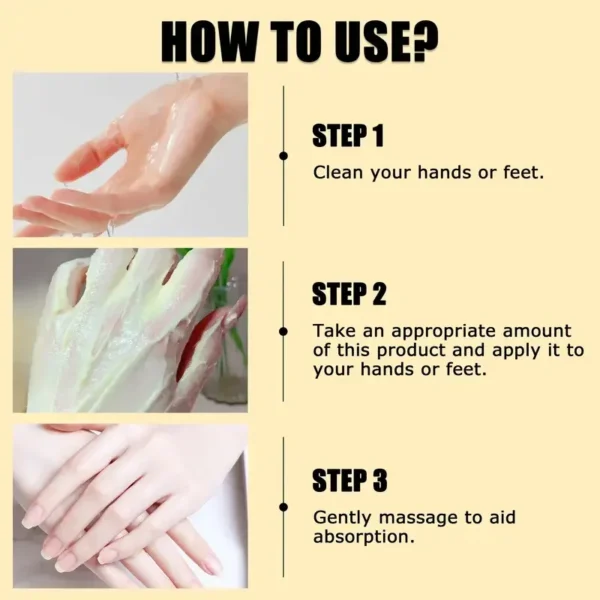 HOW TO USE?

STEP 1

Clean your hands or feet.

STEP 2

Take an appropriate amount of this product and apply it to your hands or feet.

STEP 3

Gently massage to aid absorption.