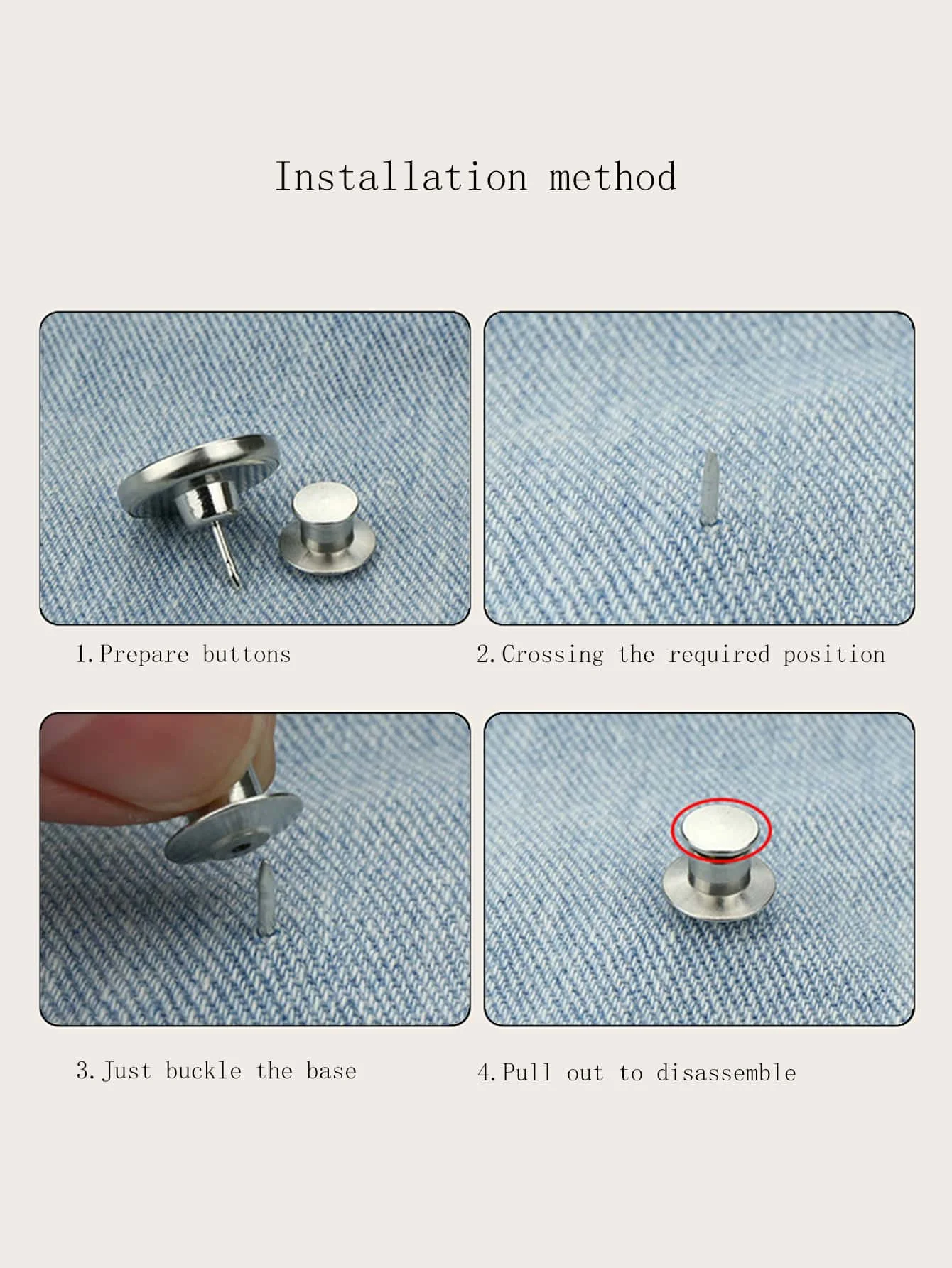 Installation method

1.Prepare buttons

2.Crossing the required position

3.Just buckle the base

4.Pull out to disassemble