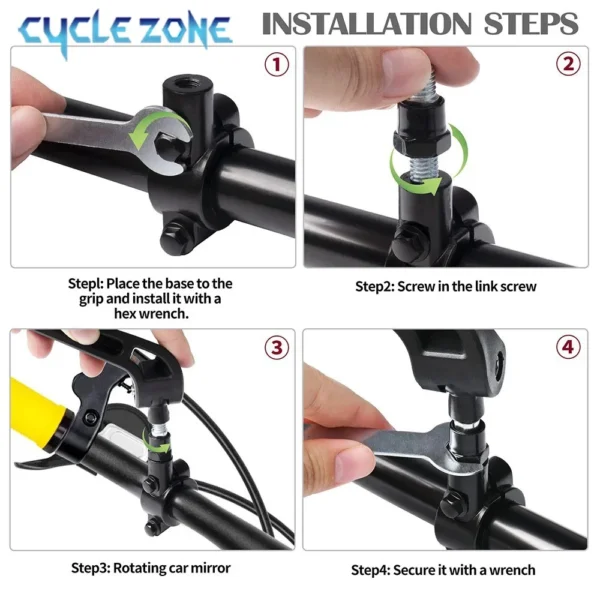 CYCLE ZONE INSTALLATION STEPS

1

2

Stepl: Place the base to the grip and install it with a hex wrench.

Step2: Screw in the link screw

3

4

Step3: Rotating car mirror

Step4: Secure it with a wrench