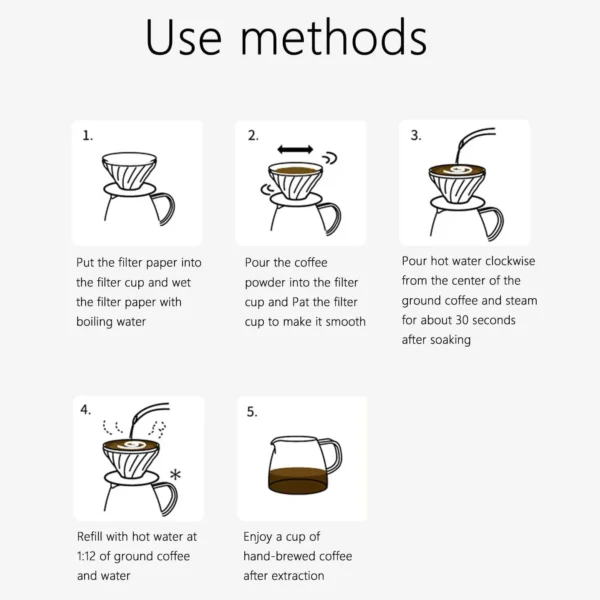 Use methods

1.

Put the filter paper into the filter cup and wet the filter paper with boiling water

2.

Pour the coffee powder into the filter cup and Pat the filter cup to make it smooth

3.

Pour hot water clockwise from the center of the ground coffee and steam for about 30 seconds after soaking

4.

Refill with hot water at 1:12 of ground coffee and water

5.

Enjoy a cup of hand-brewed coffee after extraction