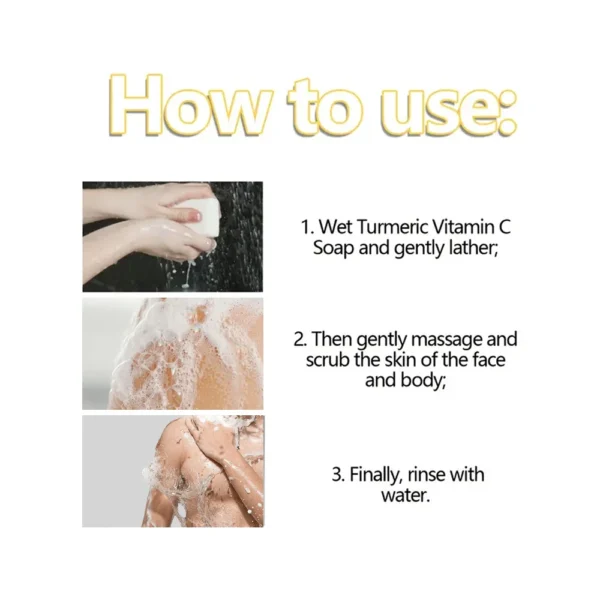 How to use:

1. Wet Turmeric Vitamin C Soap and gently lather;

2. Then gently massage and scrub the skin of the face and body;

3. Finally, rinse with water.