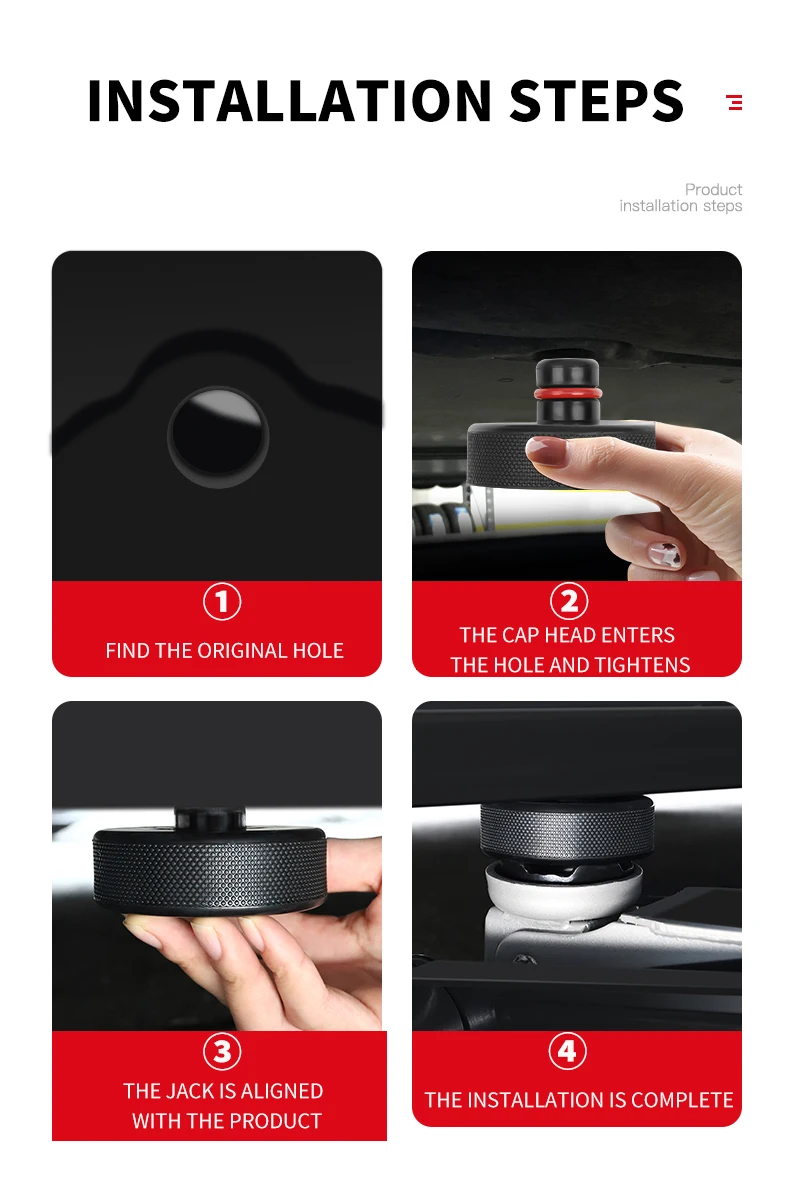 INSTALLATION STEPS

Product installation steps

①
FIND THE ORIGINAL HOLE

②
THE CAP HEAD ENTERS THE HOLE AND TIGHTENS

③
THE JACK IS ALIGNED WITH THE PRODUCT

④
THE INSTALLATION IS COMPLETE