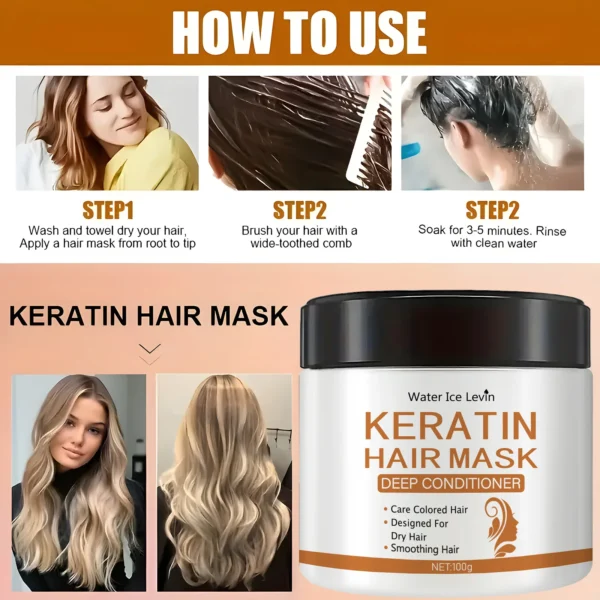 HOW TO USE

STEP1
Wash and towel dry your hair, Apply a hair mask from root to tip

STEP2
Brush your hair with a wide-toothed comb

STEP2
Soak for 3-5 minutes. Rinse with clean water

KERATIN HAIR MASK

Water Ice Levin
KERATIN
HAIR MASK
DEEP CONDITIONER
• Care Colored Hair
• Designed For Dry Hair
• Smoothing Hair
NET:100g