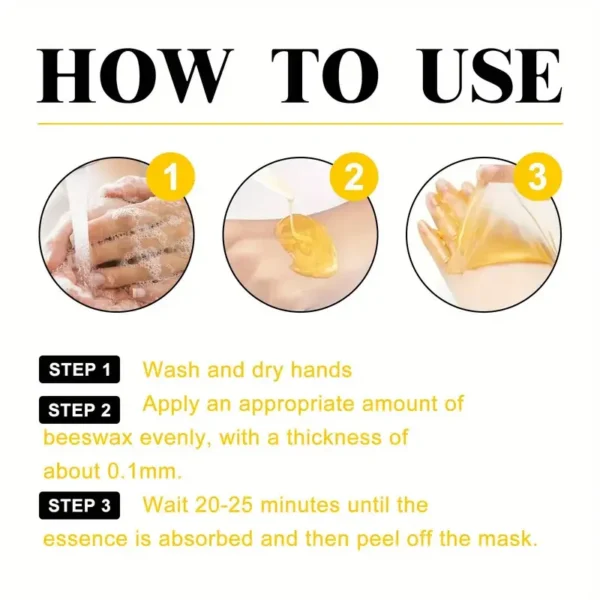 HOW TO USE

1

2

3

STEP 1 Wash and dry hands

STEP 2 Apply an appropriate amount of beeswax evenly, with a thickness of about 0.1mm.

STEP 3 Wait 20-25 minutes until the essence is absorbed and then peel off the mask.