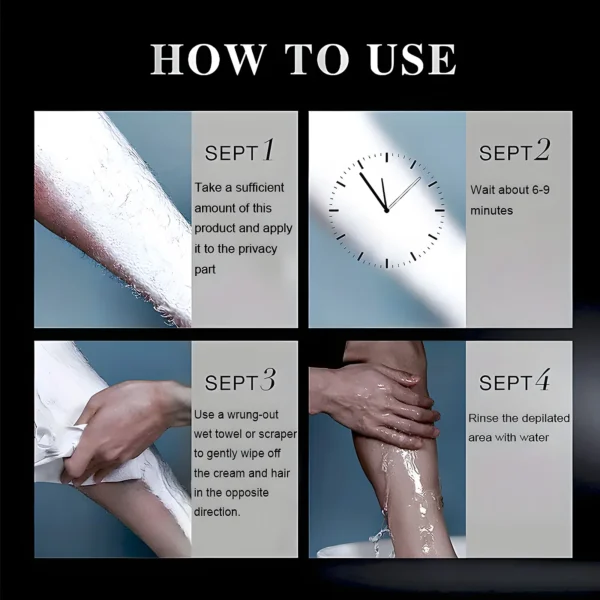 HOW TO USE

SEPT 1

Take a sufficient amount of this product and apply it to the privacy part

SEPT 2

Wait about 6-9 minutes

SEPT 3

Use a wrung-out wet towel or scraper to gently wipe off the cream and hair in the opposite direction.

SEPT 4

Rinse the depilated area with water