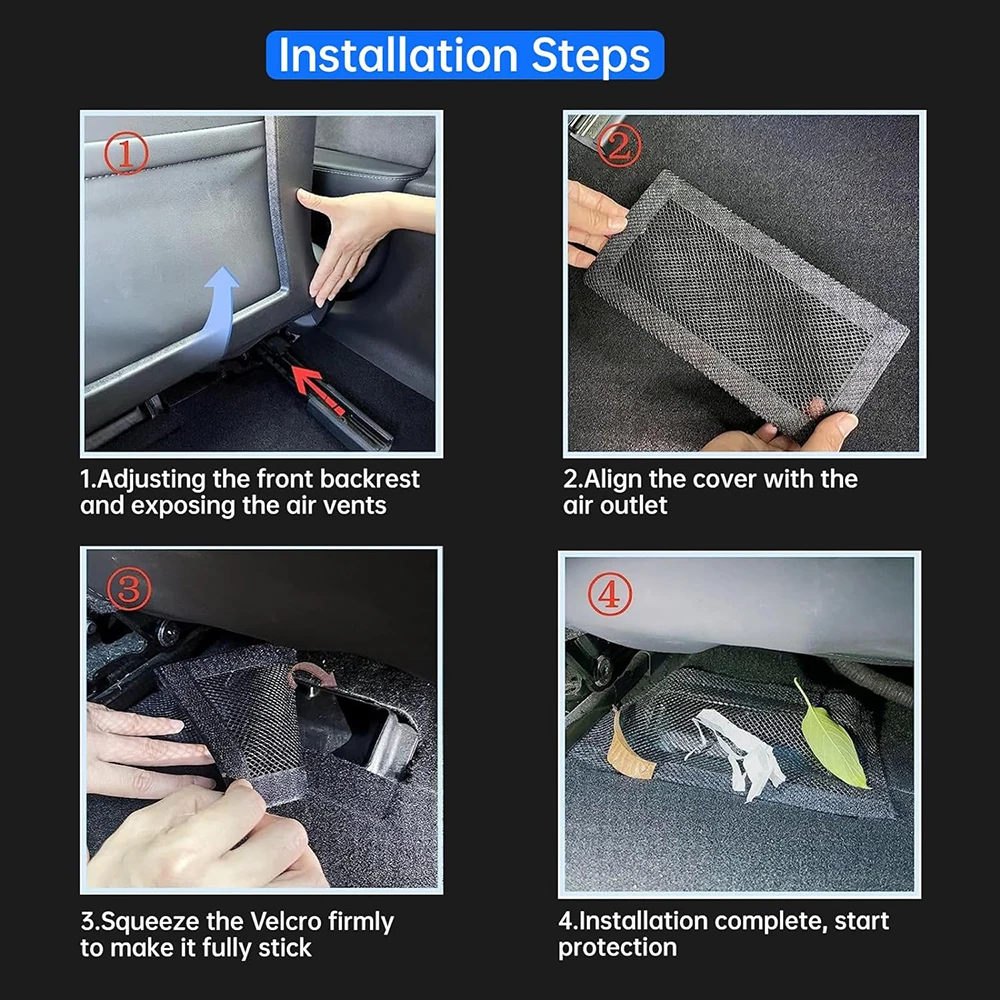 Installation Steps

①

1.Adjusting the front backrest and exposing the air vents

②

2.Align the cover with the air outlet

③

3.Squeeze the Velcro firmly to make it fully stick

④

4.Installation complete, start protection