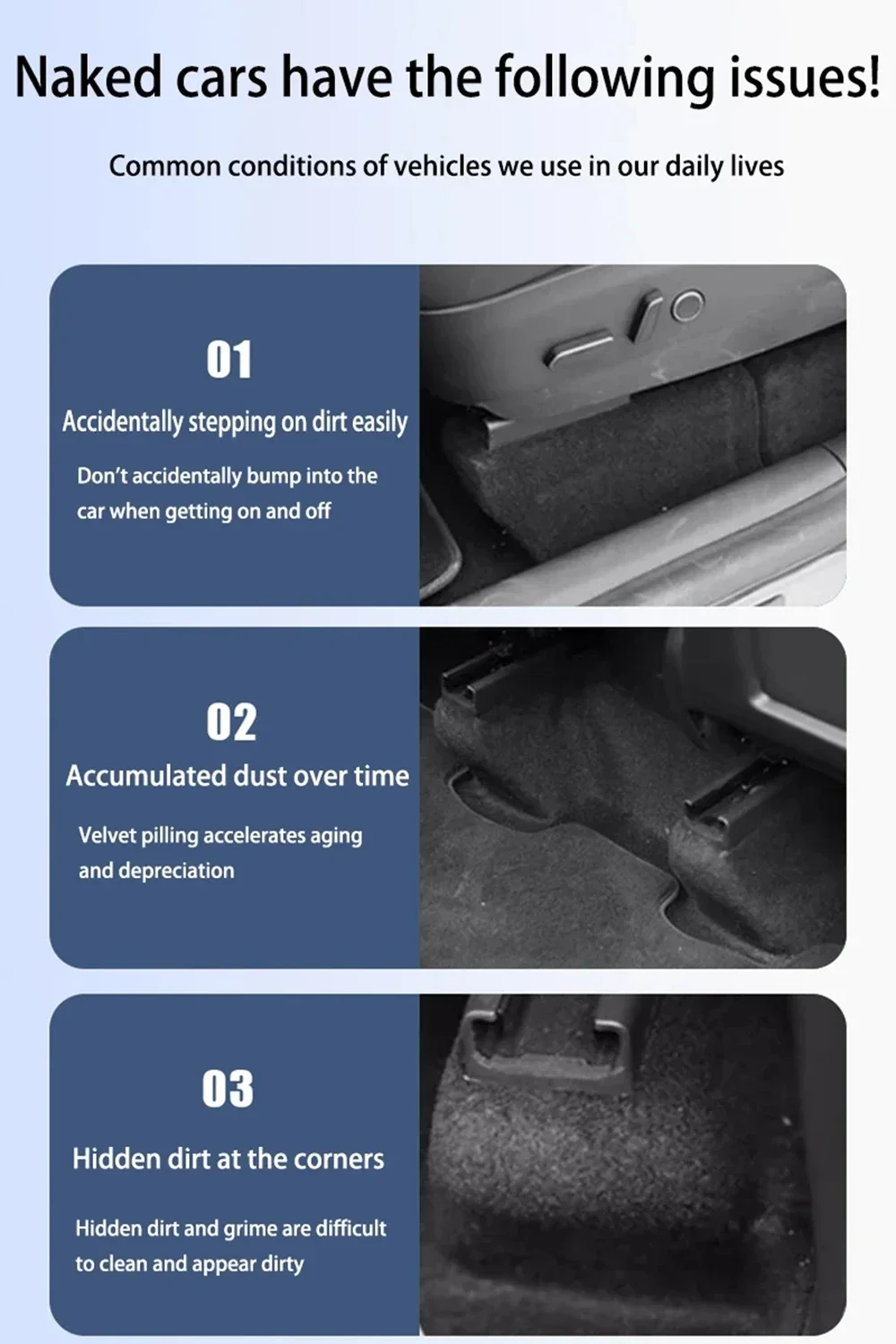 Naked cars have the following issues!

Common conditions of vehicles we use in our daily lives

01

Accidentally stepping on dirt easily

Don't accidentally bump into the car when getting on and off

02

Accumulated dust over time

Velvet pilling accelerates aging and depreciation

03

Hidden dirt at the corners

Hidden dirt and grime are difficult to clean and appear dirty