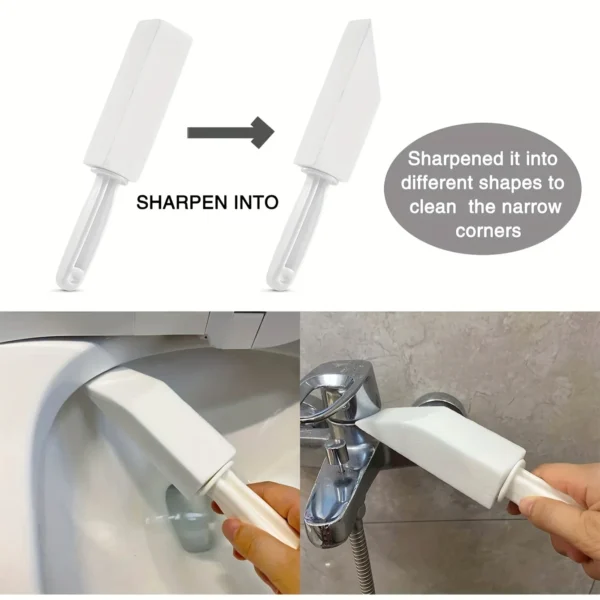 SHARPEN INTO

Sharpened it into different shapes to clean  the narrow corners