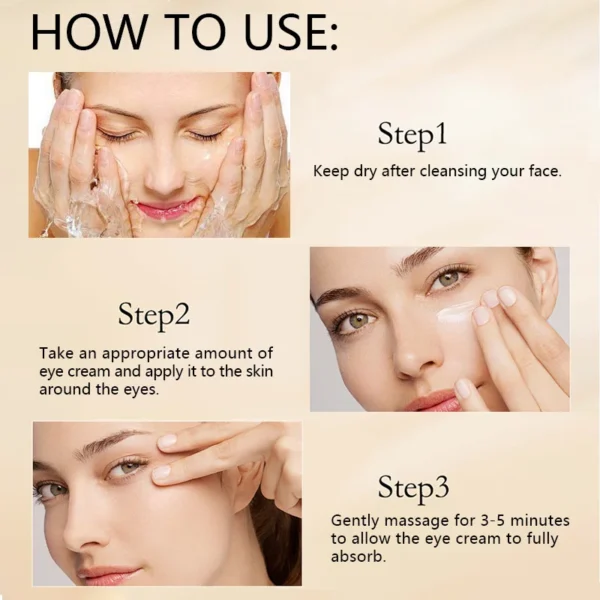 HOW TO USE:

Step1

Keep dry after cleansing your face.

Step2

Take an appropriate amount of eye cream and apply it to the skin around the eyes.

Step3

Gently massage for 3-5 minutes to allow the eye cream to fully absorb.