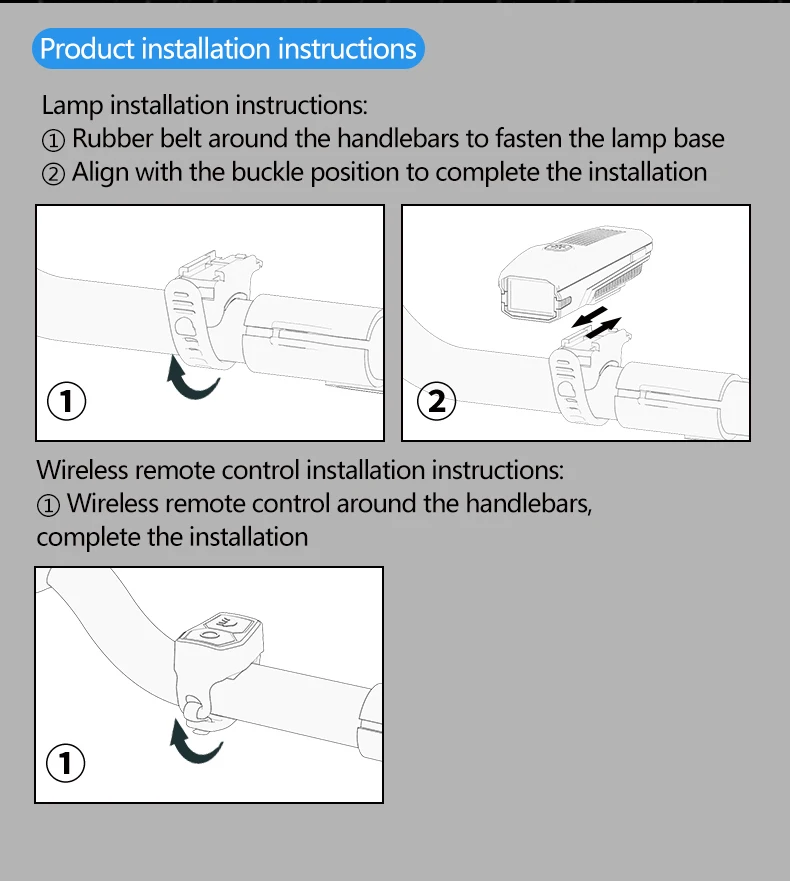 Product installation instructions

Lamp installation instructions:
① Rubber belt around the handlebars to fasten the lamp base
② Align with the buckle position to complete the installation

①

②

Wireless remote control installation instructions:
① Wireless remote control around the handlebars, complete the installation

①