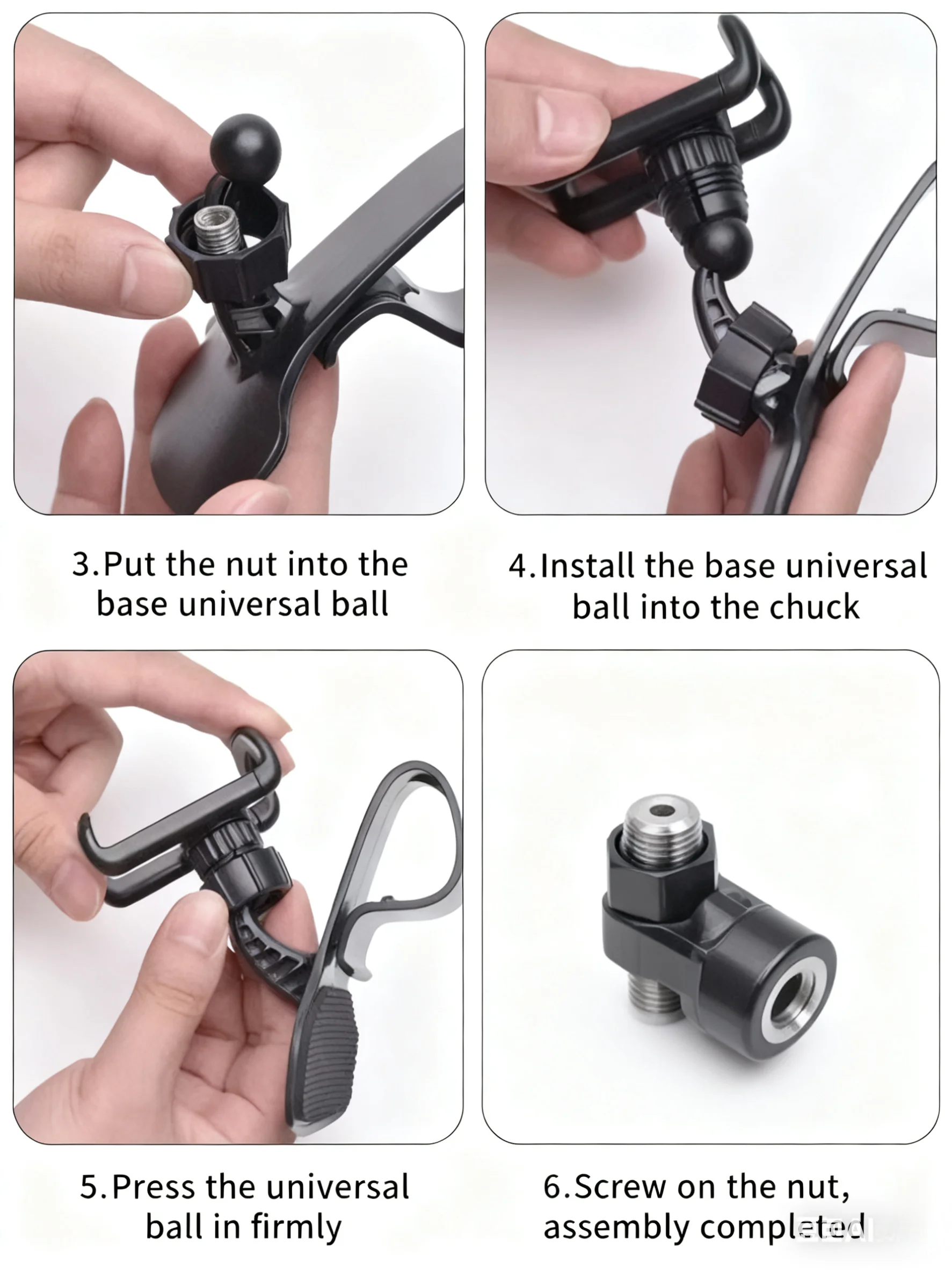 3.Put the nut into the base universal ball

4.Install the base universal ball into the chuck

5.Press the universal ball in firmly

6.Screw on the nut, assembly completed