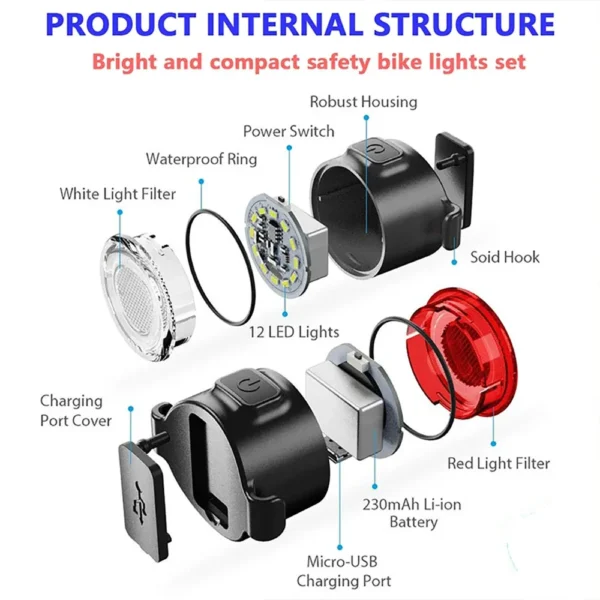 PRODUCT INTERNAL STRUCTURE

Bright and compact safety bike lights set

Robust Housing

Power Switch

Waterproof Ring

White Light Filter

Soid Hook

12 LED Lights

Charging Port Cover

Red Light Filter

230mAh Li-ion Battery

Micro-USB Charging Port