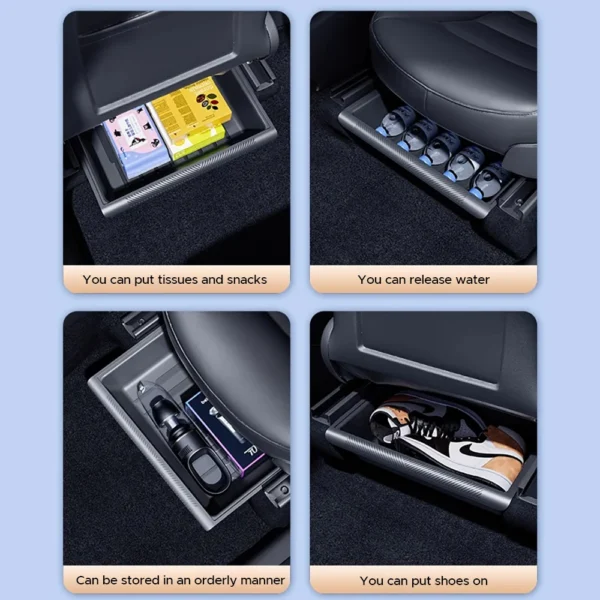 You can put tissues and snacks

You can release water

Can be stored in an orderly manner

You can put shoes on