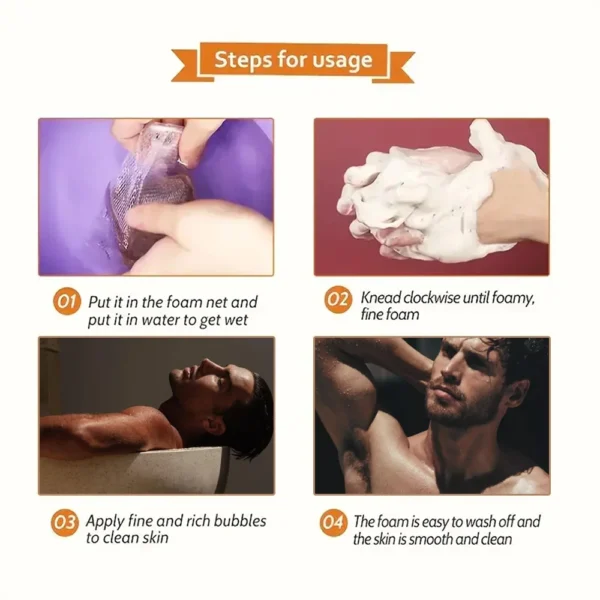 Steps for usage

01 Put it in the foam net and put it in water to get wet

02 Knead clockwise until foamy, fine foam

03 Apply fine and rich bubbles to clean skin

04 The foam is easy to wash off and the skin is smooth and clean