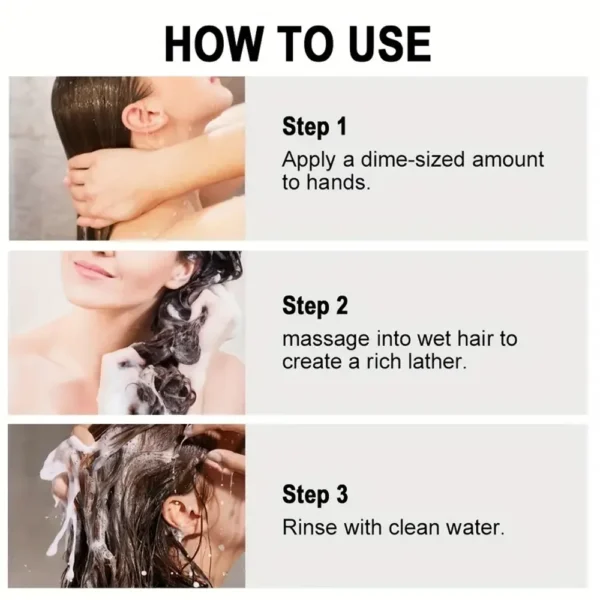 HOW TO USE

Step 1
Apply a dime-sized amount to hands.

Step 2
massage into wet hair to create a rich lather.

Step 3
Rinse with clean water.