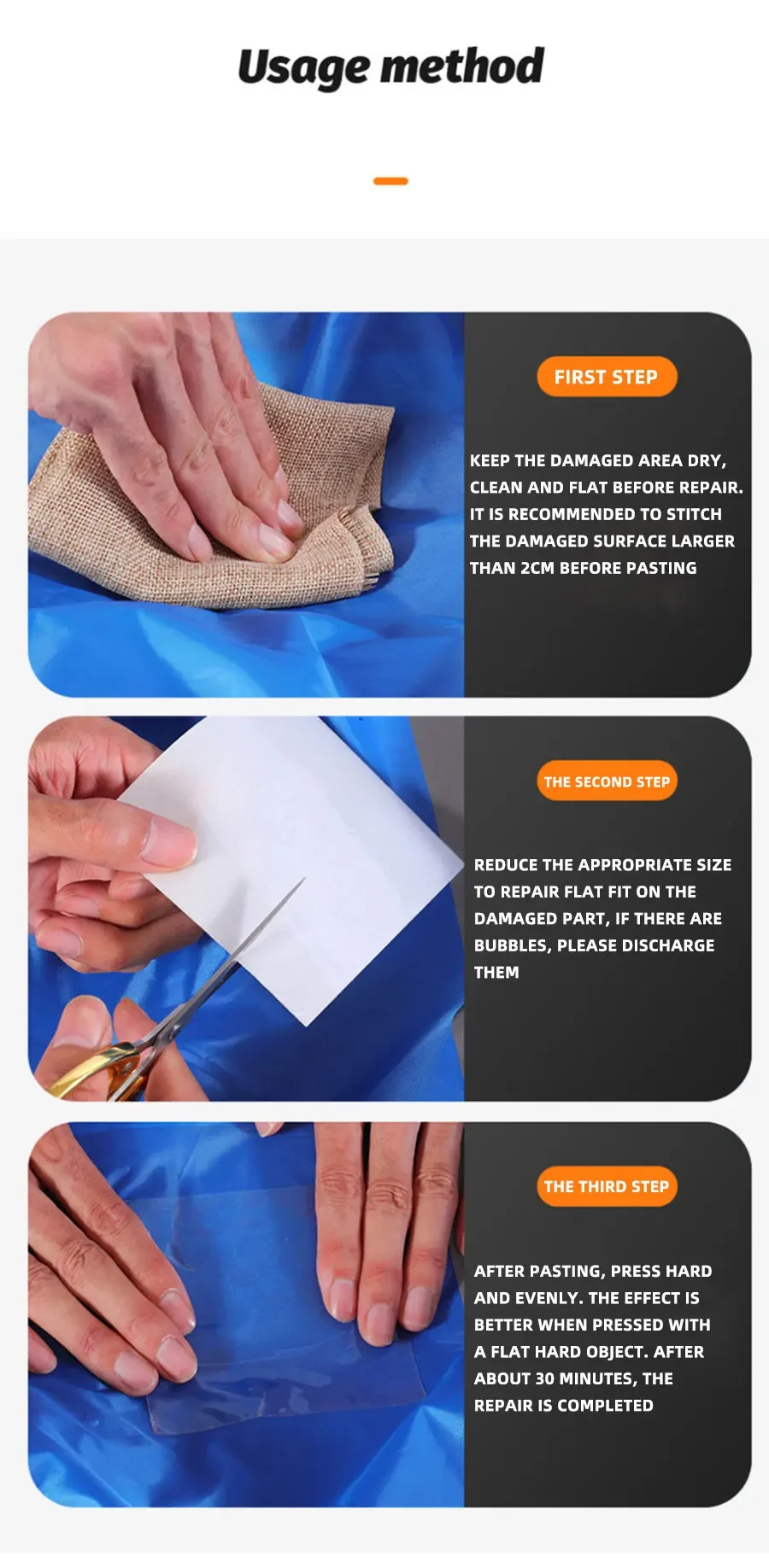 Usage method

FIRST STEP

KEEP THE DAMAGED AREA DRY, CLEAN AND FLAT BEFORE REPAIR. IT IS RECOMMENDED TO STITCH THE DAMAGED SURFACE LARGER THAN 2CM BEFORE PASTING

THE SECOND STEP

REDUCE THE APPROPRIATE SIZE TO REPAIR FLAT FIT ON THE DAMAGED PART, IF THERE ARE BUBBLES, PLEASE DISCHARGE THEM

THE THIRD STEP

AFTER PASTING, PRESS HARD AND EVENLY. THE EFFECT IS BETTER WHEN PRESSED WITH A FLAT HARD OBJECT. AFTER ABOUT 30 MINUTES, THE REPAIR IS COMPLETED