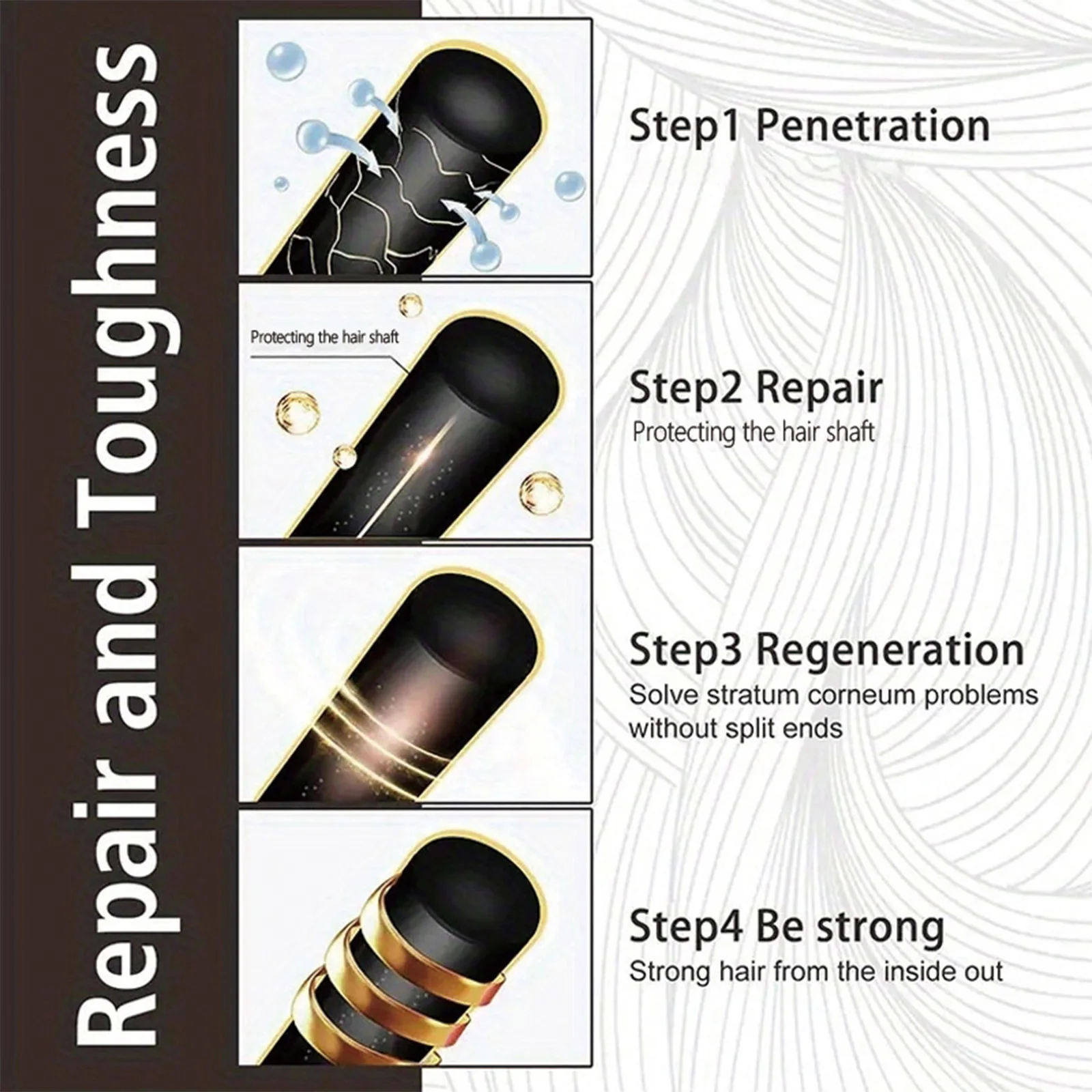 Repair and Toughness

Step1 Penetration

Protecting the hair shaft

Step2 Repair
Protecting the hair shaft

Step3 Regeneration
Solve stratum corneum problems without split ends

Step4 Be strong
Strong hair from the inside out