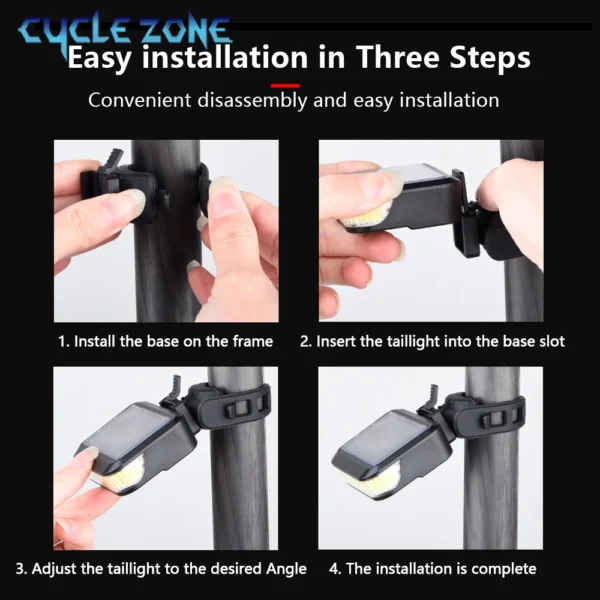 CYCLE ZONE

Easy installation in Three Steps

Convenient disassembly and easy installation

1. Install the base on the frame

2. Insert the taillight into the base slot

3. Adjust the taillight to the desired Angle

4. The installation is complete