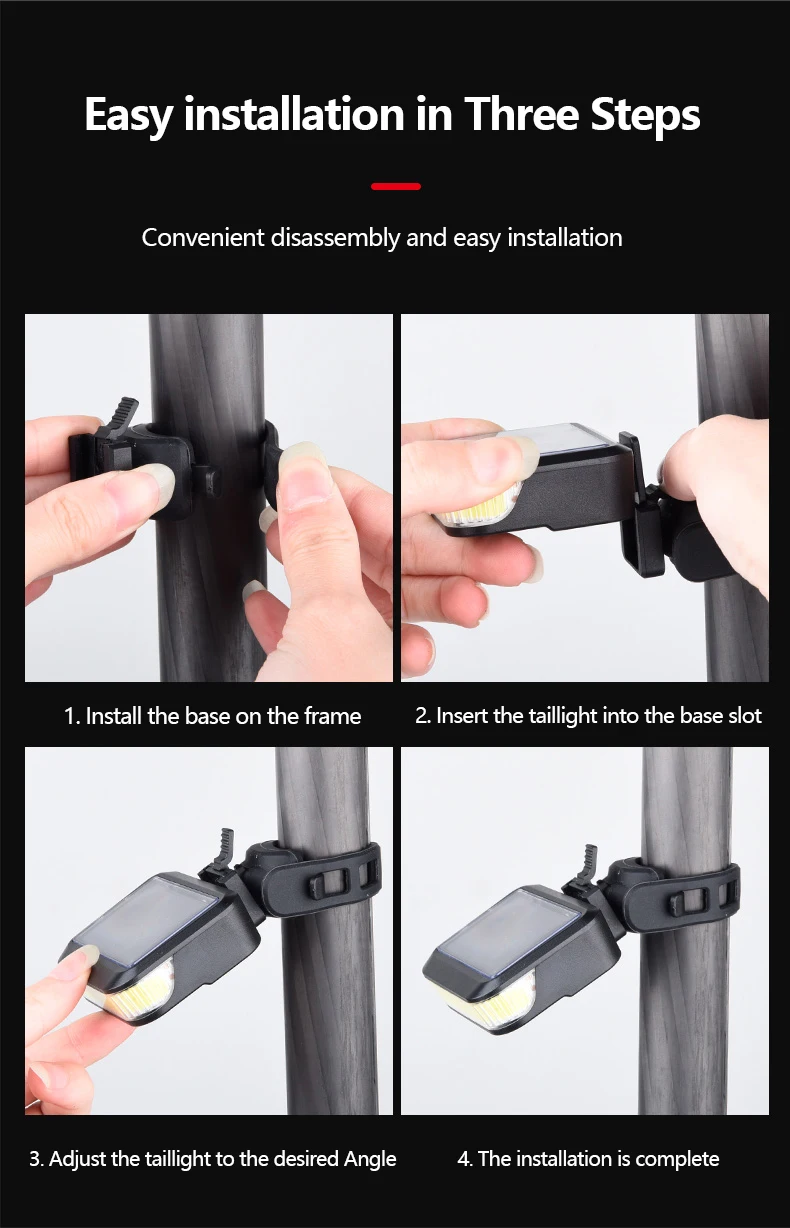 Easy installation in Three Steps

Convenient disassembly and easy installation

1. Install the base on the frame

2. Insert the taillight into the base slot

3. Adjust the taillight to the desired Angle

4. The installation is complete